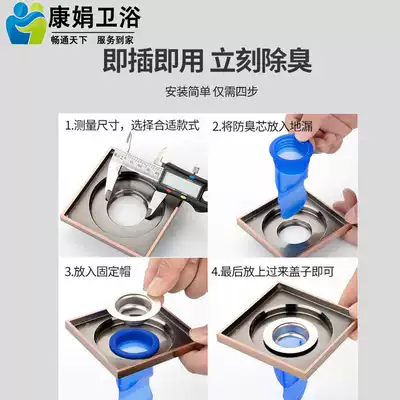 康娟卫浴
畅通天下 服务到家

即插即用 立刻除臭

安装简单 仅需四步

1.测量尺寸，选择合适款式

2.将防臭芯放入地漏

3.放入固定帽

4.最后放上过来盖子即可