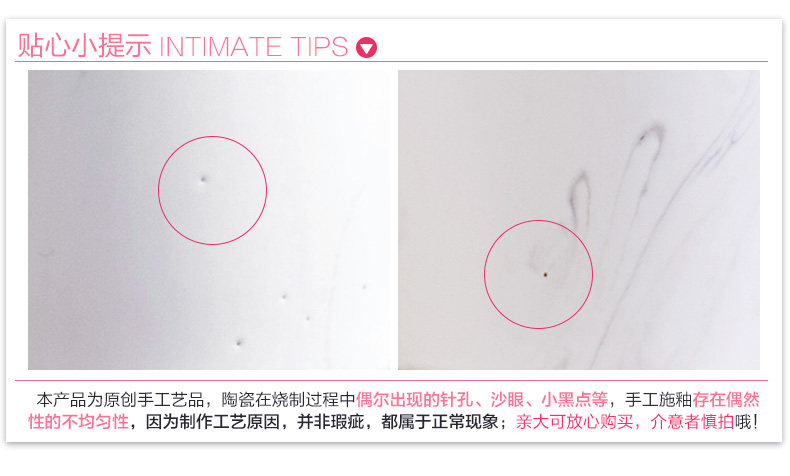 贴心小提示 INTIMATE TIPS

本产品为原创手工艺品，陶瓷在烧制过程中偶尔出现的针孔、沙眼、小黑点等，手工施釉存在偶然性的不均匀性，因为制作工艺原因，并非瑕疵，都属于正常现象；亲大可放心购买，介意者慎拍哦！