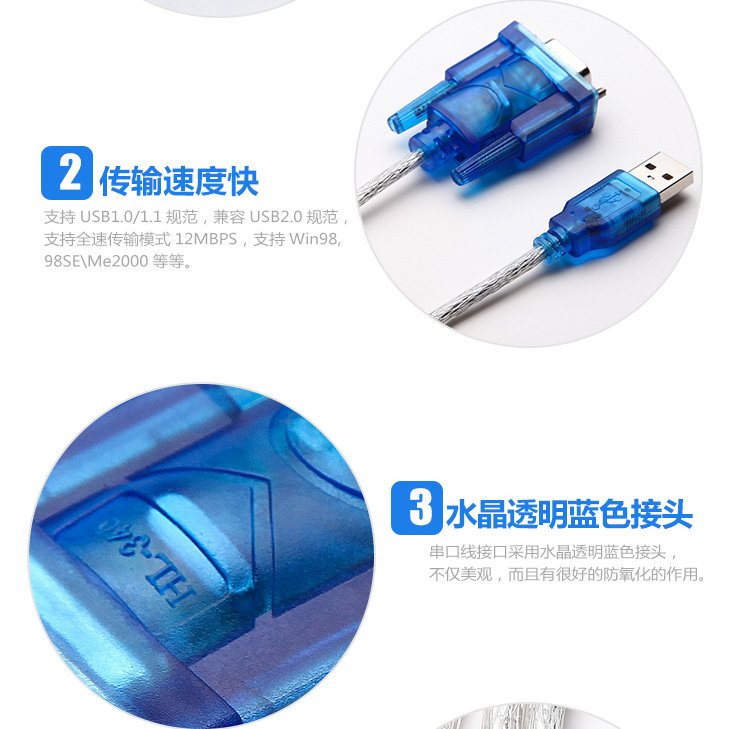 2 传输速度快

支持 USB1.0/1.1 规范，兼容 USB2.0 规范，支持全速传输模式 12MBPS，支持 Win98, 98SE\Me2000 等等。

HL-340

3 水晶透明蓝色接头

串口线接口采用水晶透明蓝色接头，不仅美观，而且有很好的防氧化的作用。