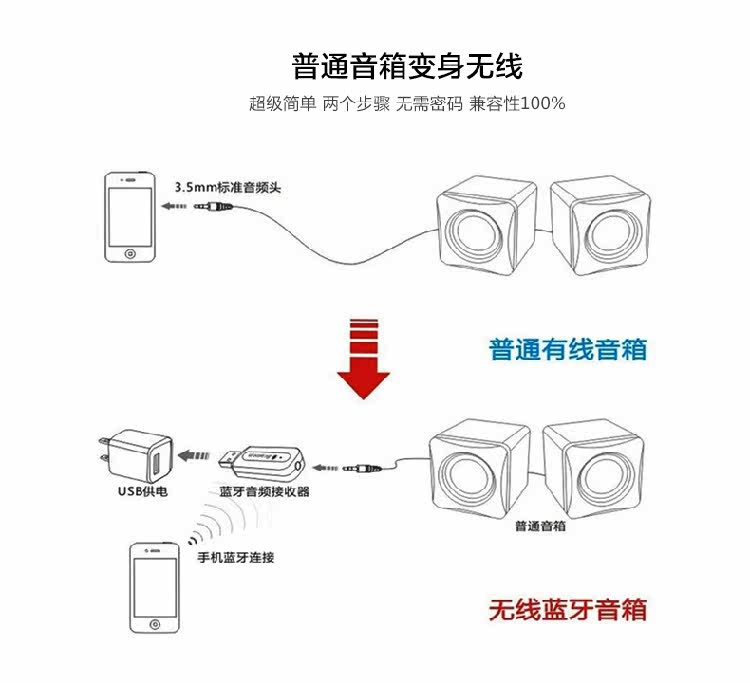 普通音箱变身无线

超级简单 两个步骤 无需密码 兼容性100%

3.5mm标准音频头

普通有线音箱

USB供电

蓝牙音频接收器

普通音箱

手机蓝牙连接

无线蓝牙音箱