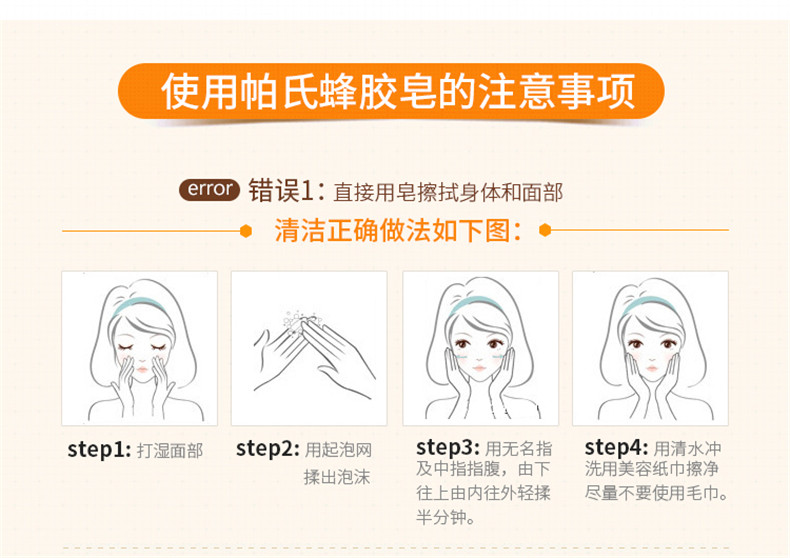 使用帕氏蜂胶皂的注意事项

error 错误1：直接用皂擦拭身体和面部

清洁正确做法如下图：

step1: 打湿面部

step2: 用起泡网揉出泡沫

step3: 用无名指及中指指腹，由下往上由内往外轻揉半分钟。

step4: 用清水冲洗用美容纸巾擦净尽量不要使用毛巾。