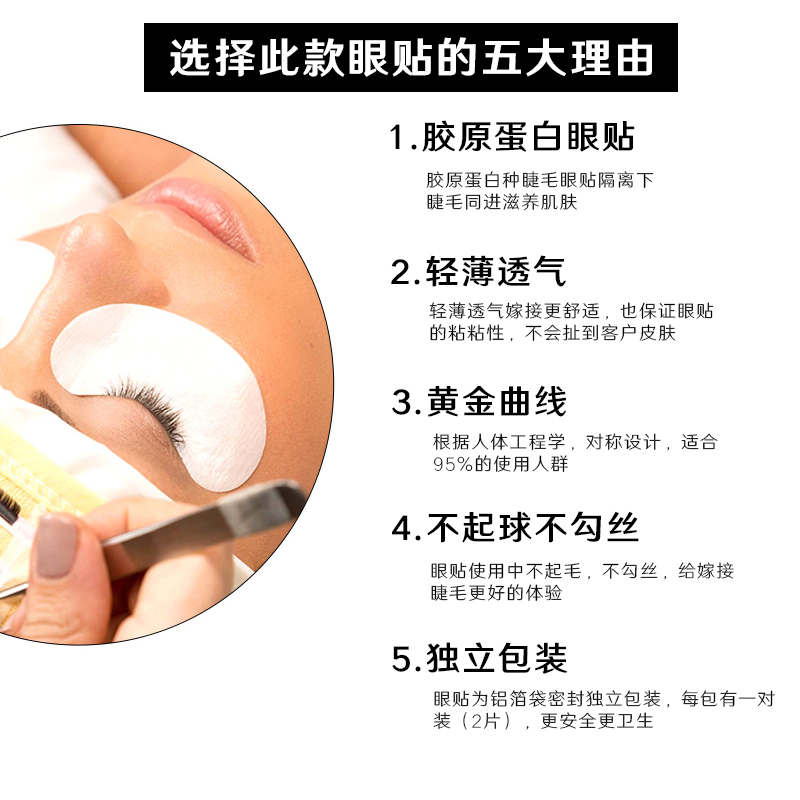 选择此款眼贴的五大理由

1.胶原蛋白眼贴

胶原蛋白种睫毛眼贴隔离下睫毛同进滋养肌肤

2.轻薄透气

轻薄透气嫁接更舒适，也保证眼贴的粘粘性，不会扯到客户皮肤

3.黄金曲线

根据人体工程学，对称设计，适合95%的使用人群

4.不起球不勾丝

眼贴使用中不起毛，不勾丝，给嫁接睫毛更好的体验

5.独立包装

眼贴为铝箔袋密封独立包装，每包有一对装（2片），更安全更卫生