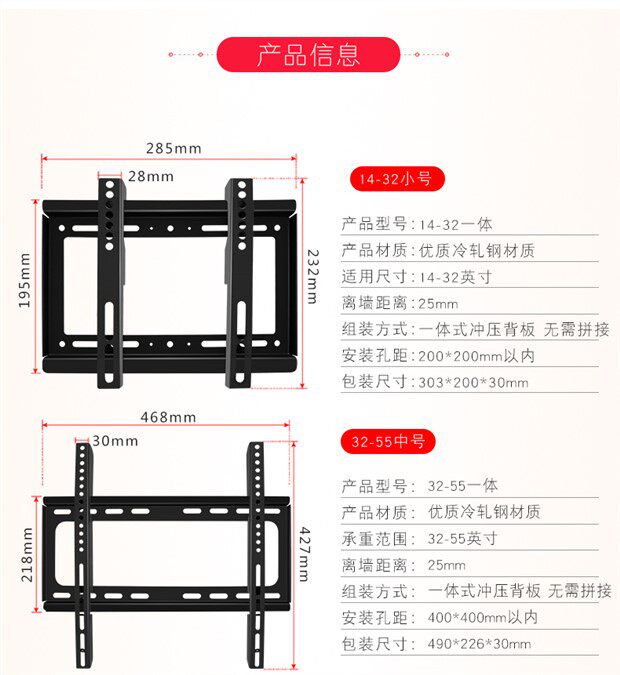 产品信息

285mm

28mm

195mm

232mm

14-32小号

产品型号：14-32一体

产品材质：优质冷轧钢材质

适用尺寸：14-32英寸

离墙距离：25mm

组装方式：一体式冲压背板 无需拼接

安装孔距：200*200mm以内

包装尺寸：303*200*30mm

468mm

30mm

218mm

427mm

32-55中号

产品型号： 32-55一体

产品材质： 优质冷轧钢材质

承重范围： 32-55英寸

离墙距离： 25mm

组装方式： 一体式冲压背板 无需拼接

安装孔距： 400*400mm以内

包装尺寸： 490*226*30mm