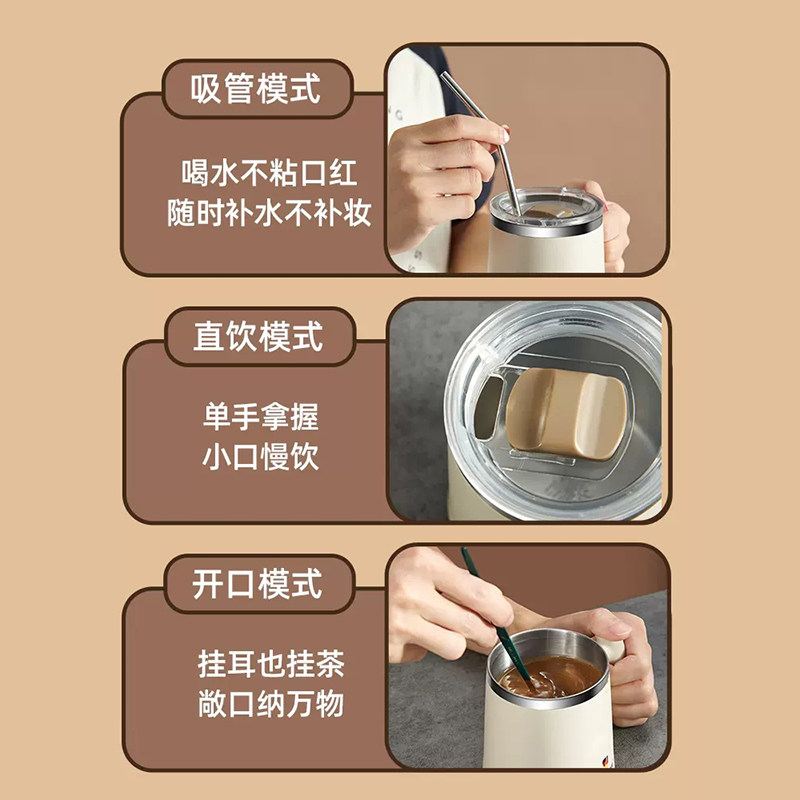 吸管模式

喝水不粘口红
随时补水不补妆

直饮模式

单手拿握
小口慢饮

开口模式

挂耳也挂茶
敞口纳万物