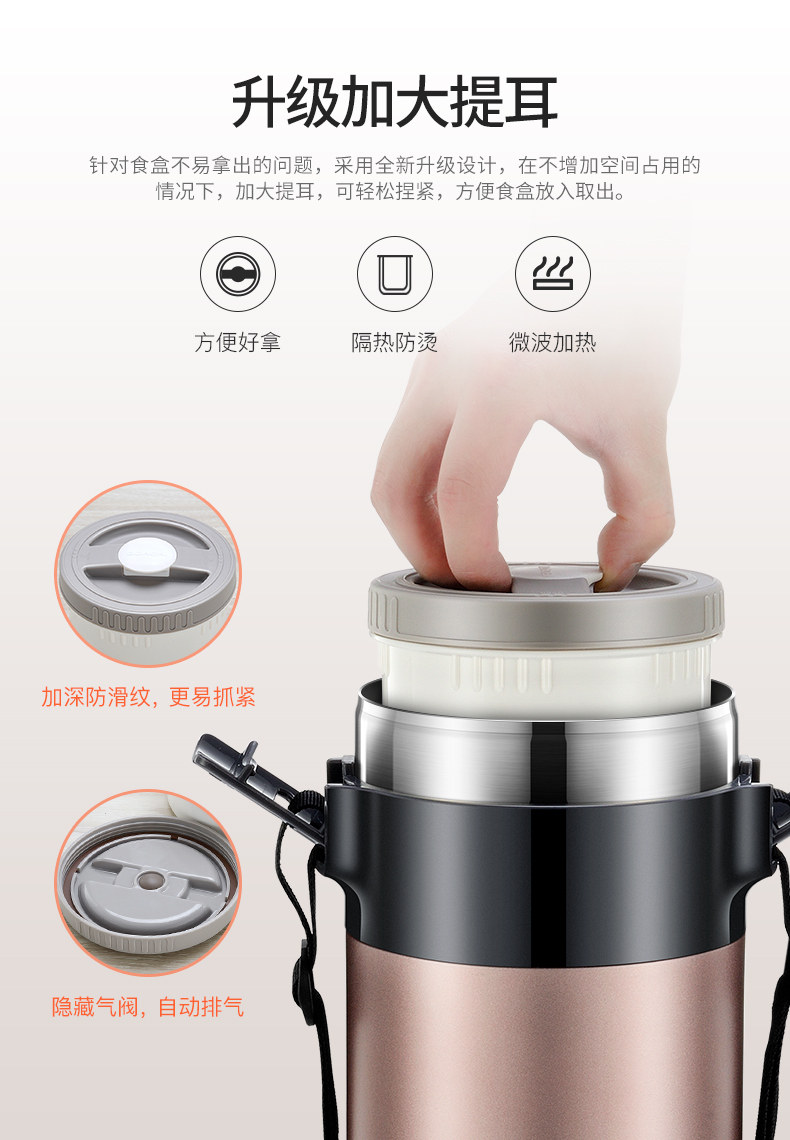 升级加大提耳

针对食盒不易拿出的问题，采用全新升级设计，在不增加空间占用的情况下，加大提耳，可轻松捏紧，方便食盒放入取出。

方便好拿

隔热防烫

微波加热

加深防滑纹，更易抓紧

隐藏气阀，自动排气