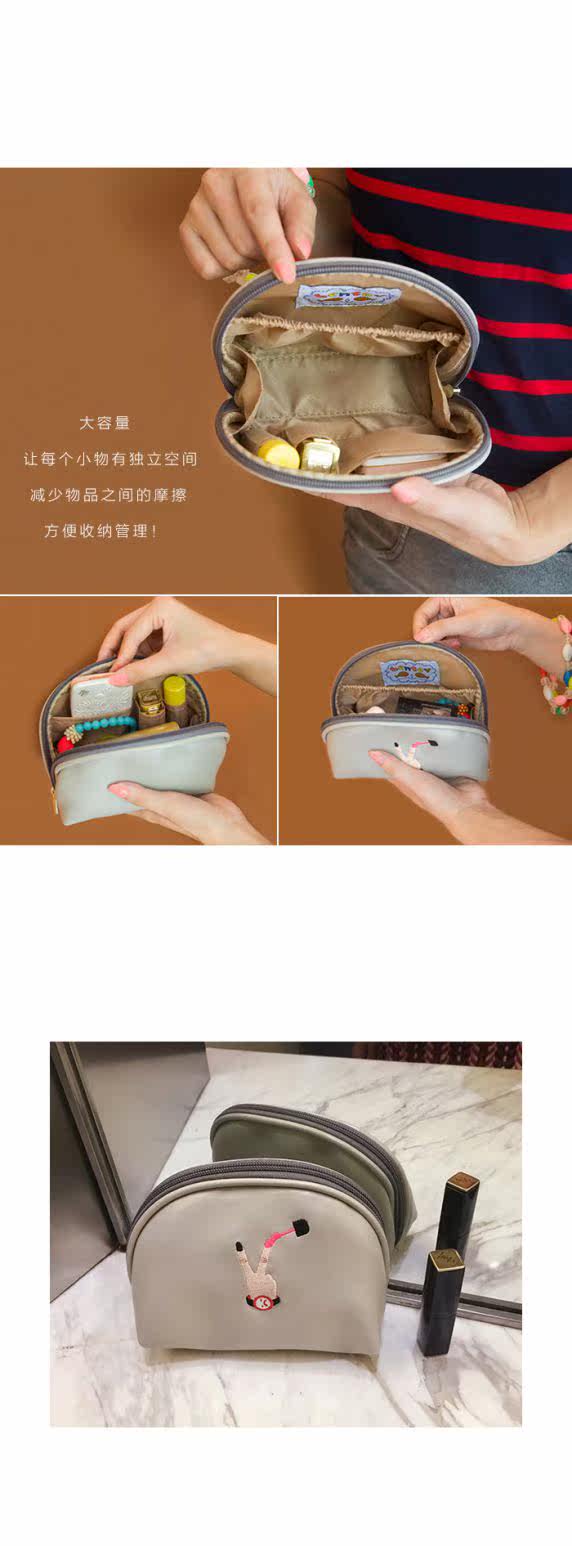 大容量

让每个小物有独立空间

减少物品之间的摩擦

方便收纳管理！