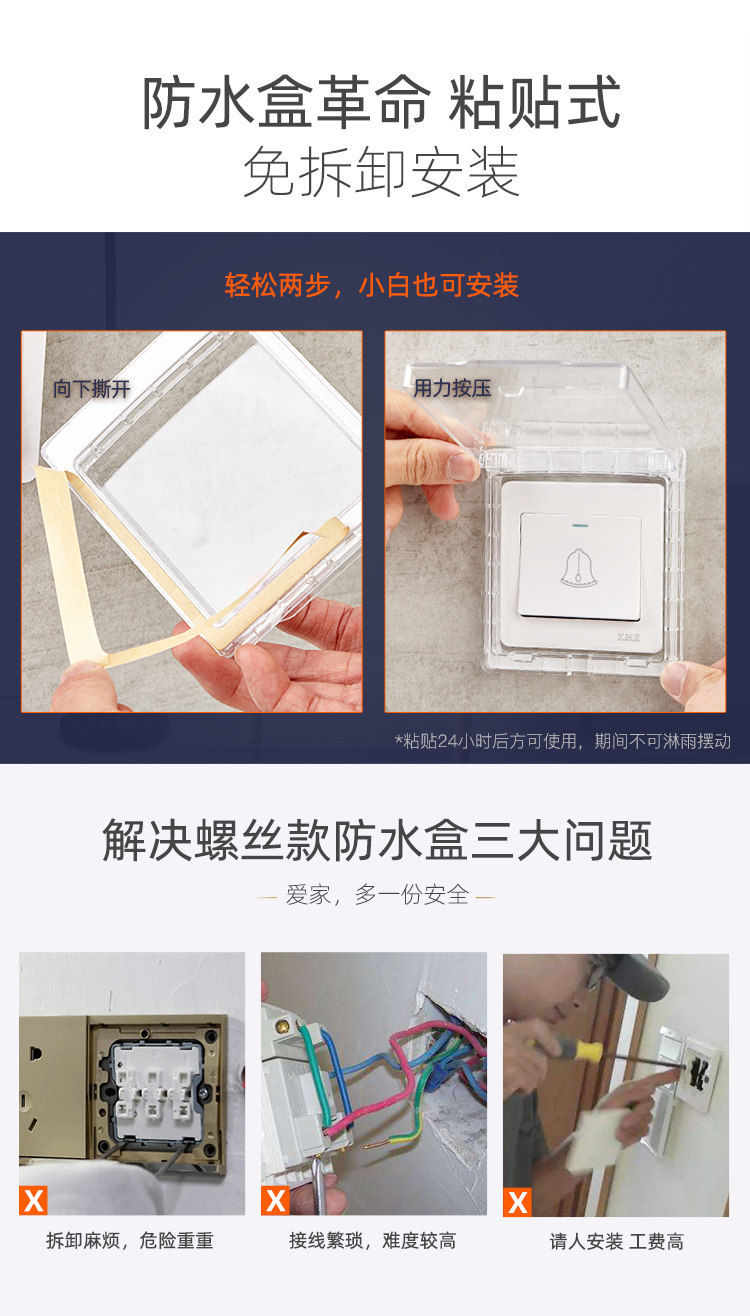 防水盒革命 粘贴式
免拆卸安装

轻松两步，小白也可安装

向下撕开

用力按压

*粘贴24小时后方可使用，期间不可淋雨摆动

解决螺丝款防水盒三大问题

— 爱家，多一份安全 —

X
拆卸麻烦，危险重重

X
接线繁琐，难度较高

X
请人安装 工费高