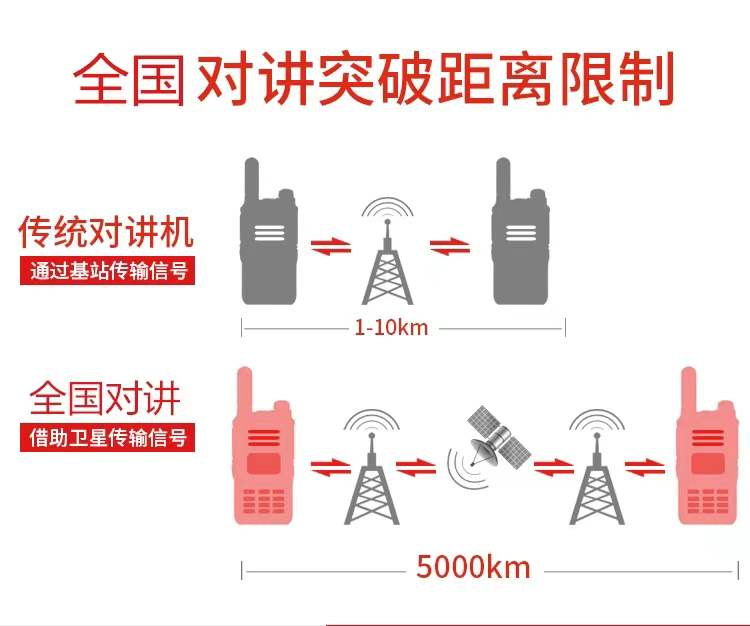 全国 对讲突破距离限制

传统对讲机
通过基站传输信号

1-10km

全国对讲
借助卫星传输信号

5000km