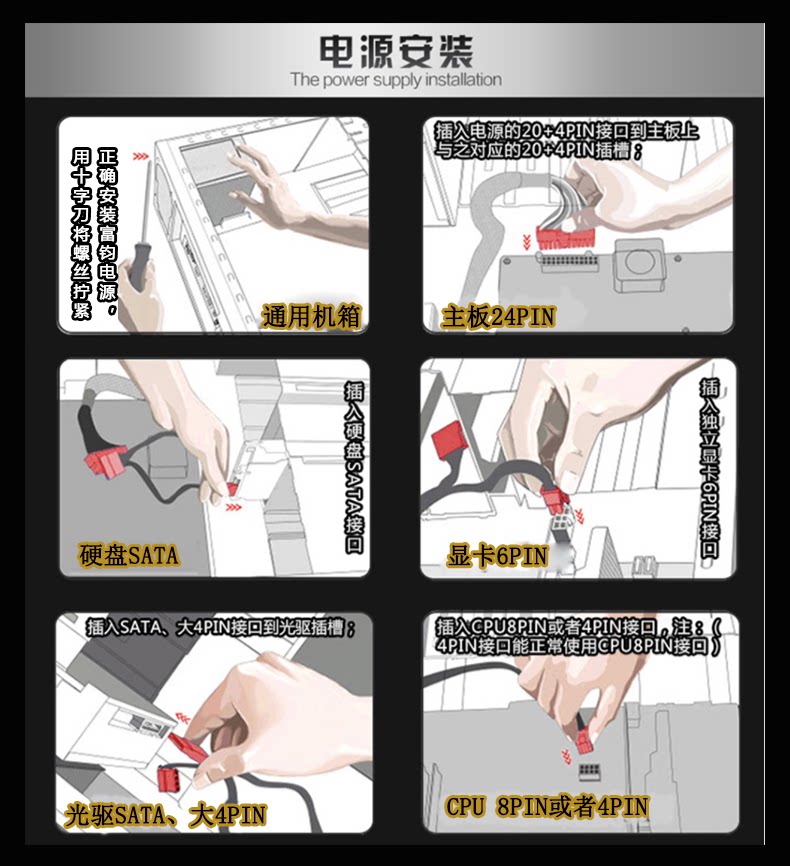 电源安装
The power supply installation

正确安装富钧电源，用十字刀将螺丝拧紧

通用机箱

插入电源的20+4PIN接口到主板上与之对应的20+4PIN插槽；

主板24PIN

插入硬盘SATA接口

硬盘SATA

插入独立显卡6PIN接口

显卡6PIN

插入SATA、大4PIN接口到光驱插槽；

光驱SATA、大4PIN

插入CPU8PIN或者4PIN接口，注：（4PIN接口能正常使用CPU8PIN接口）

CPU 8PIN或者4PIN