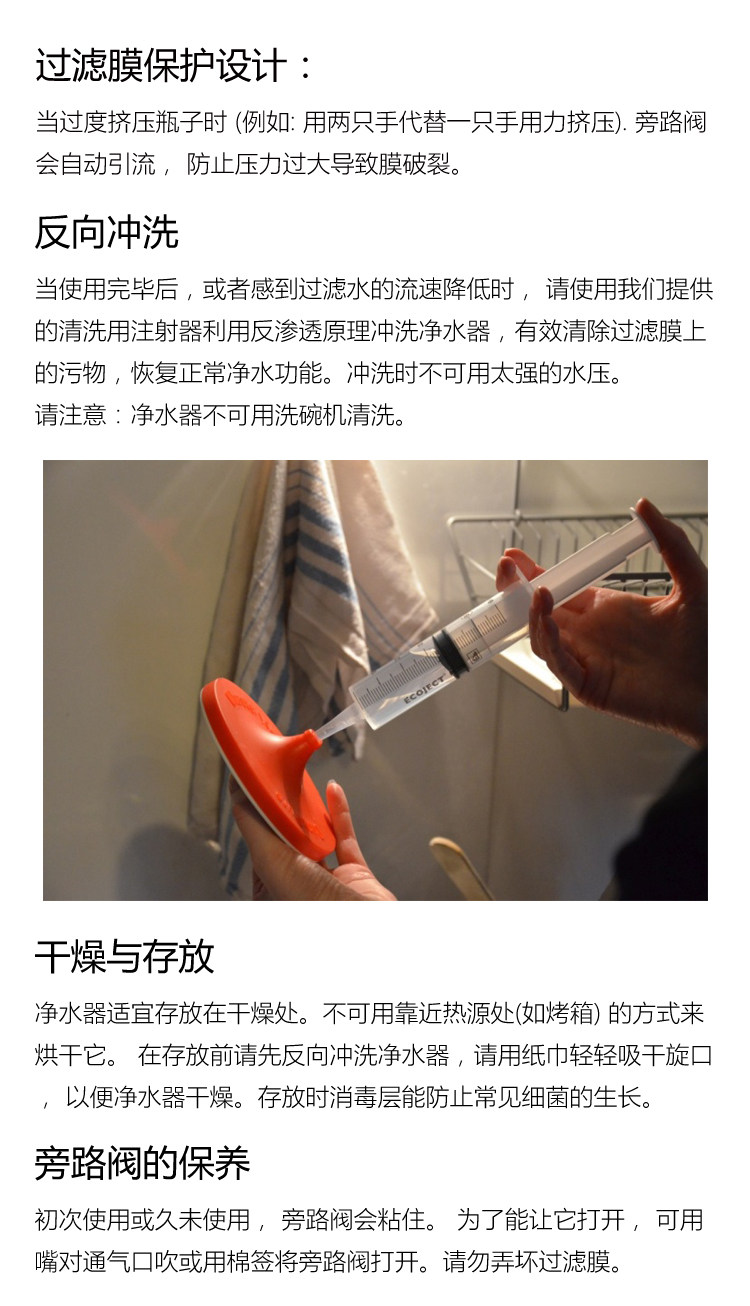 过滤膜保护设计：

当过度挤压瓶子时 (例如: 用两只手代替一只手用力挤压). 旁路阀会自动引流， 防止压力过大导致膜破裂。

反向冲洗

当使用完毕后，或者感到过滤水的流速降低时， 请使用我们提供的清洗用注射器利用反渗透原理冲洗净水器，有效清除过滤膜上的污物，恢复正常净水功能。冲洗时不可用太强的水压。
请注意：净水器不可用洗碗机清洗。

ECOJECT

干燥与存放

净水器适宜存放在干燥处。不可用靠近热源处(如烤箱) 的方式来烘干它。 在存放前请先反向冲洗净水器，请用纸巾轻轻吸干旋口， 以便净水器干燥。存放时消毒层能防止常见细菌的生长。

旁路阀的保养

初次使用或久未使用， 旁路阀会粘住。 为了能让它打开， 可用嘴对通气口吹或用棉签将旁路阀打开。请勿弄坏过滤膜。