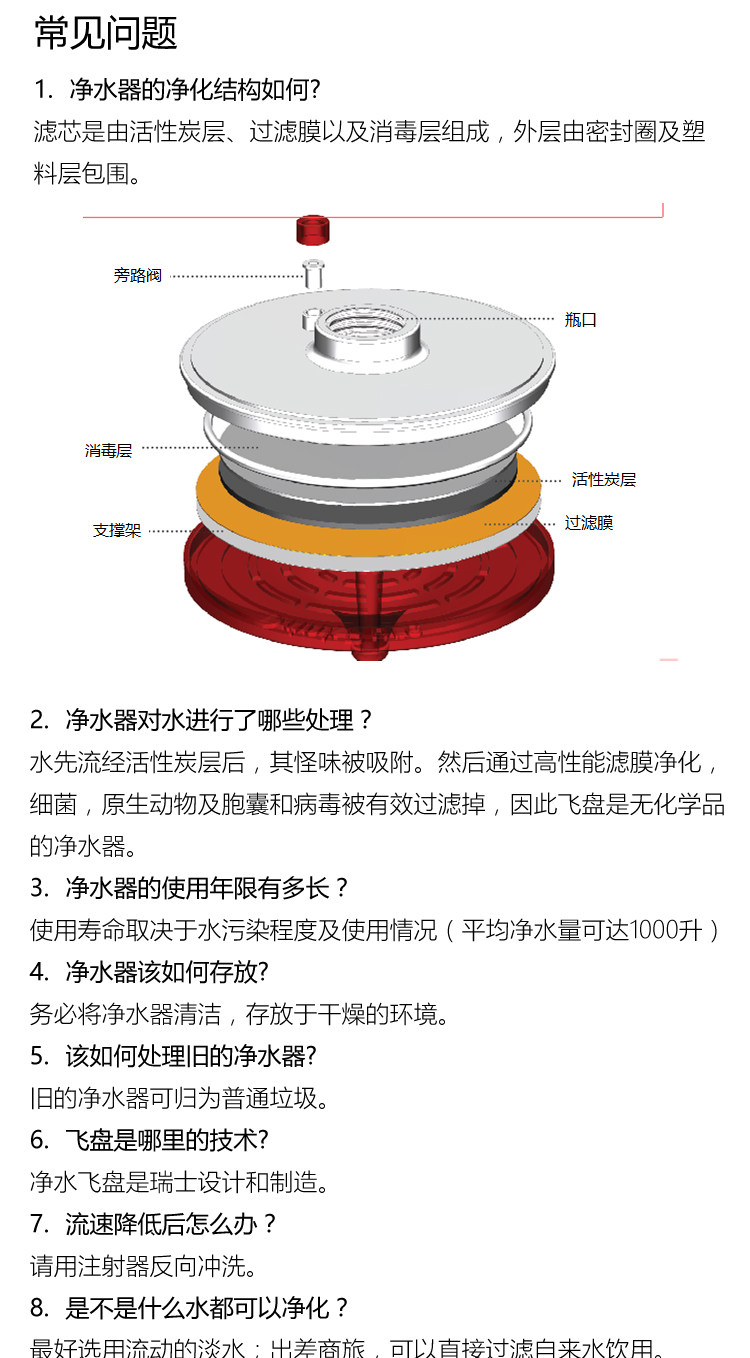 常见问题

1. 净水器的净化结构如何?

滤芯是由活性炭层、过滤膜以及消毒层组成，外层由密封圈及塑料层包围。

旁路阀

瓶口

消毒层

活性炭层

支撑架

过滤膜

2. 净水器对水进行了哪些处理？

水先流经活性炭层后，其怪味被吸附。然后通过高性能滤膜净化，细菌，原生动物及胞囊和病毒被有效过滤掉，因此飞盘是无化学品的净水器。

3. 净水器的使用年限有多长？

使用寿命取决于水污染程度及使用情况（平均净水量可达1000升）

4. 净水器该如何存放?

务必将净水器清洁，存放于干燥的环境。

5. 该如何处理旧的净水器?

旧的净水器可归为普通垃圾。

6. 飞盘是哪里的技术?

净水飞盘是瑞士设计和制造。

7. 流速降低后怎么办？

请用注射器反向冲洗。

8. 是不是什么水都可以净化？

最好选用流动的淡水；出差商旅，可以直接过滤自来水饮用。