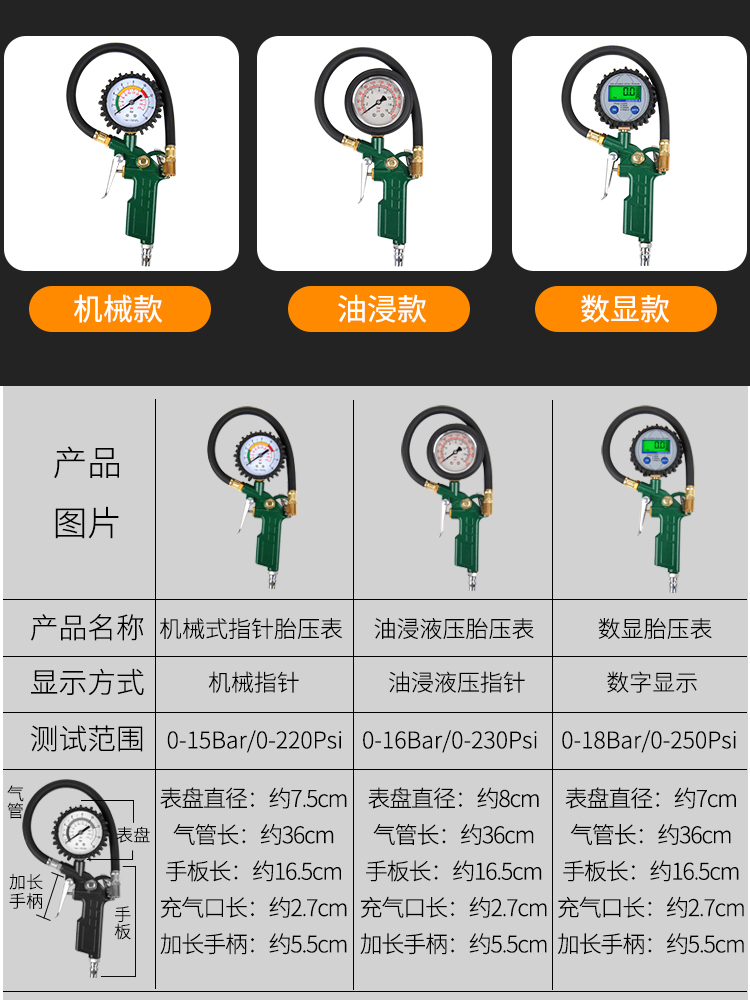 机械款　油浸款　数显款

| 产品图片 | | | |
|---|---|---|---|
| 产品名称 | 机械式指针胎压表 | 油浸液压胎压表 | 数显胎压表 |
| 显示方式 | 机械指针 | 油浸液压指针 | 数字显示 |
| 测试范围 | 0-15Bar/0-220Psi | 0-16Bar/0-230Psi | 0-18Bar/0-250Psi |
| 气管 表盘 加长手柄 手板 | 表盘直径：约7.5cm 气管长：约36cm 手板长：约16.5cm 充气口长：约2.7cm 加长手柄：约5.5cm | 表盘直径：约8cm 气管长：约36cm 手板长：约16.5cm 充气口长：约2.7cm 加长手柄：约5.5cm | 表盘直径：约7cm 气管长：约36cm 手板长：约16.5cm 充气口长：约2.7cm 加长手柄：约5.5cm |