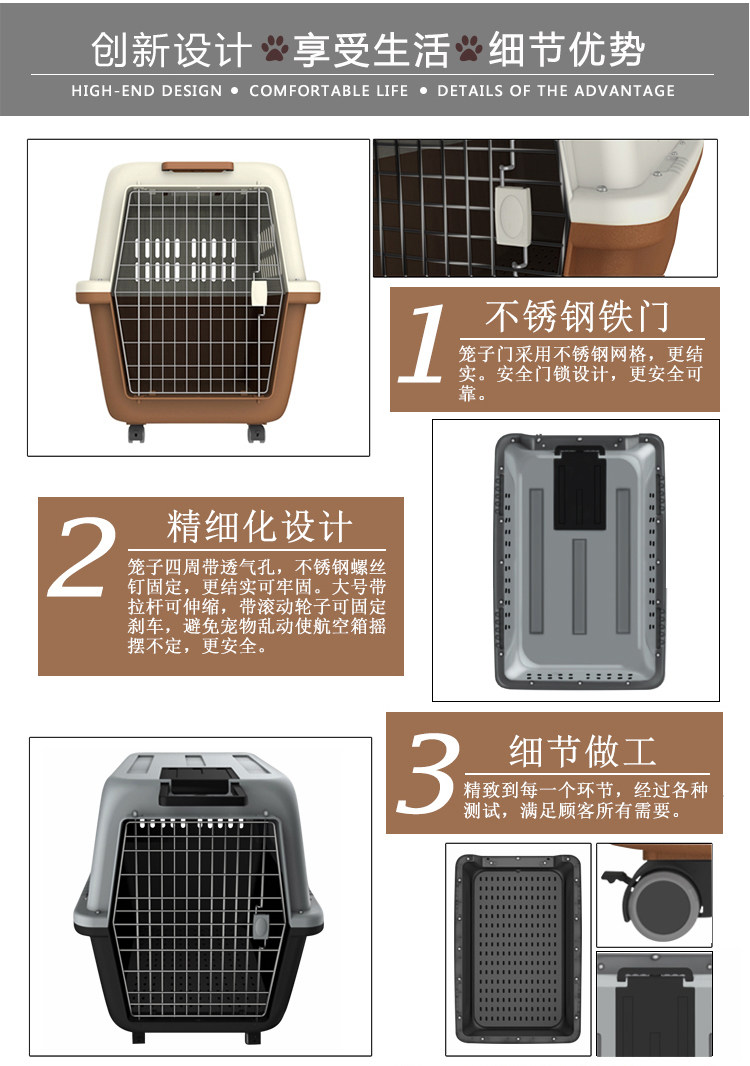 创新设计 享受生活 细节优势

HIGH-END DESIGN • COMFORTABLE LIFE • DETAILS OF THE ADVANTAGE

1 不锈钢铁门

笼子门采用不锈钢网格，更结实。安全门锁设计，更安全可靠。

2 精细化设计

笼子四周带透气孔，不锈钢螺丝钉固定，更结实可牢固。大号带拉杆可伸缩，带滚动轮子可固定刹车，避免宠物乱动使航空箱摇摆不定，更安全。

3 细节做工

精致到每一个环节，经过各种测试，满足顾客所有需要。