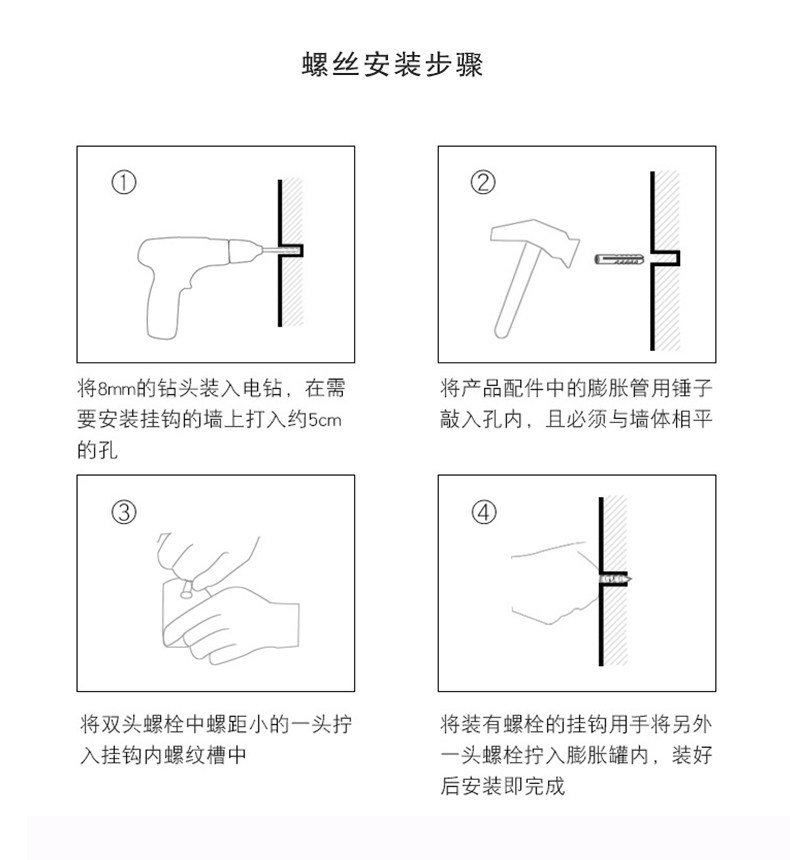 螺丝安装步骤

①

将8mm的钻头装入电钻，在需要安装挂钩的墙上打入约5cm的孔

②

将产品配件中的膨胀管用锤子敲入孔内，且必须与墙体相平

③

将双头螺栓中螺距小的一头拧入挂钩内螺纹槽中

④

将装有螺栓的挂钩用手将另外一头螺栓拧入膨胀罐内，装好后安装即完成