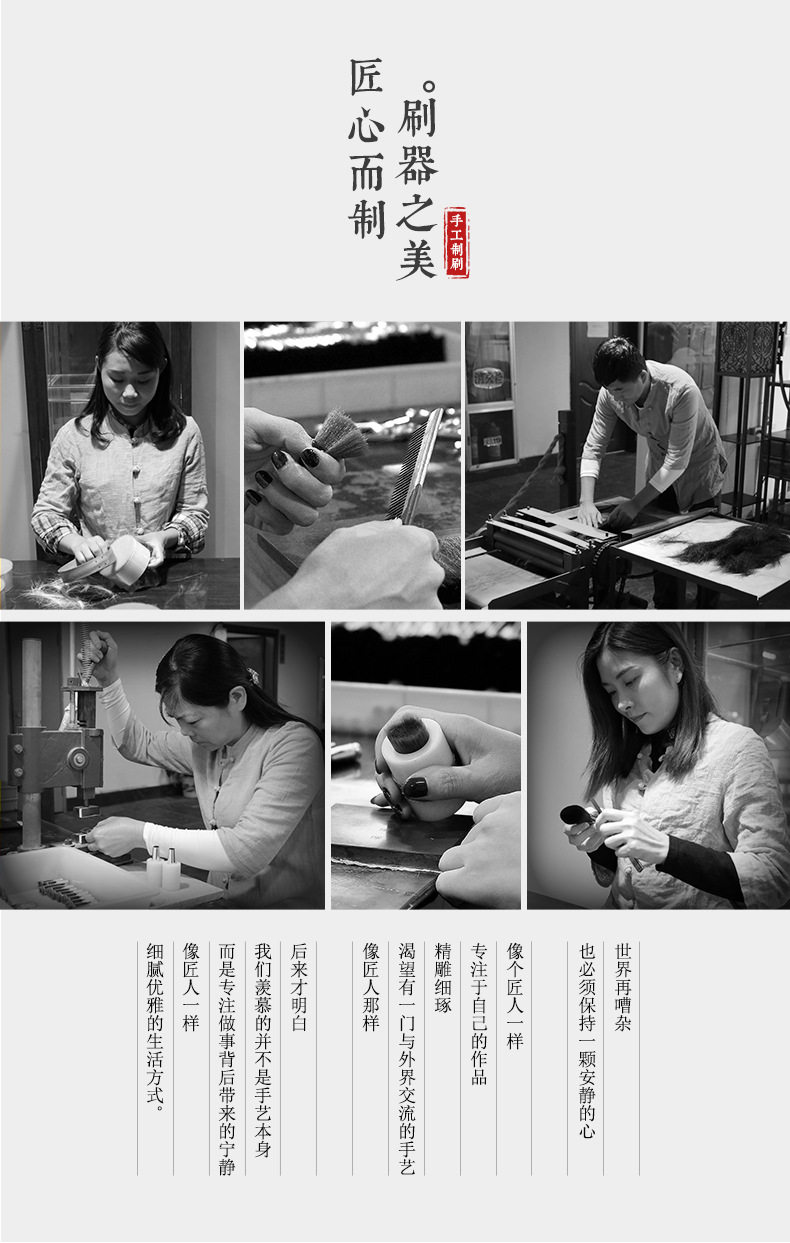 。刷器之美
匠心而制
手工制刷

世界再嘈杂
也必须保持一颗安静的心
像个匠人一样
专注于自己的作品
精雕细琢
渴望有一门与外界交流的手艺
像匠人那样
后来才明白
我们羡慕的并不是手艺本身
而是专注做事背后带来的宁静
像匠人一样
细腻优雅的生活方式。