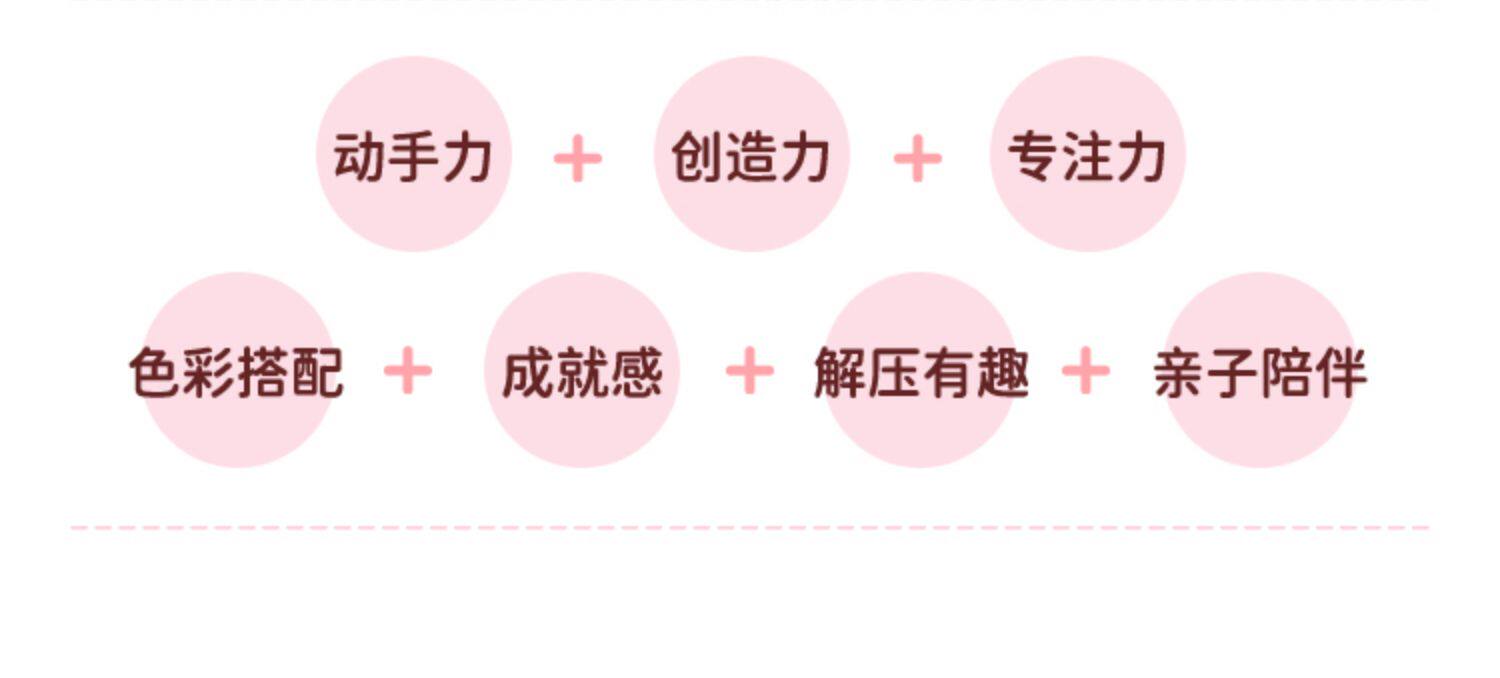 动手力 + 创造力 + 专注力

色彩搭配 + 成就感 + 解压有趣 + 亲子陪伴