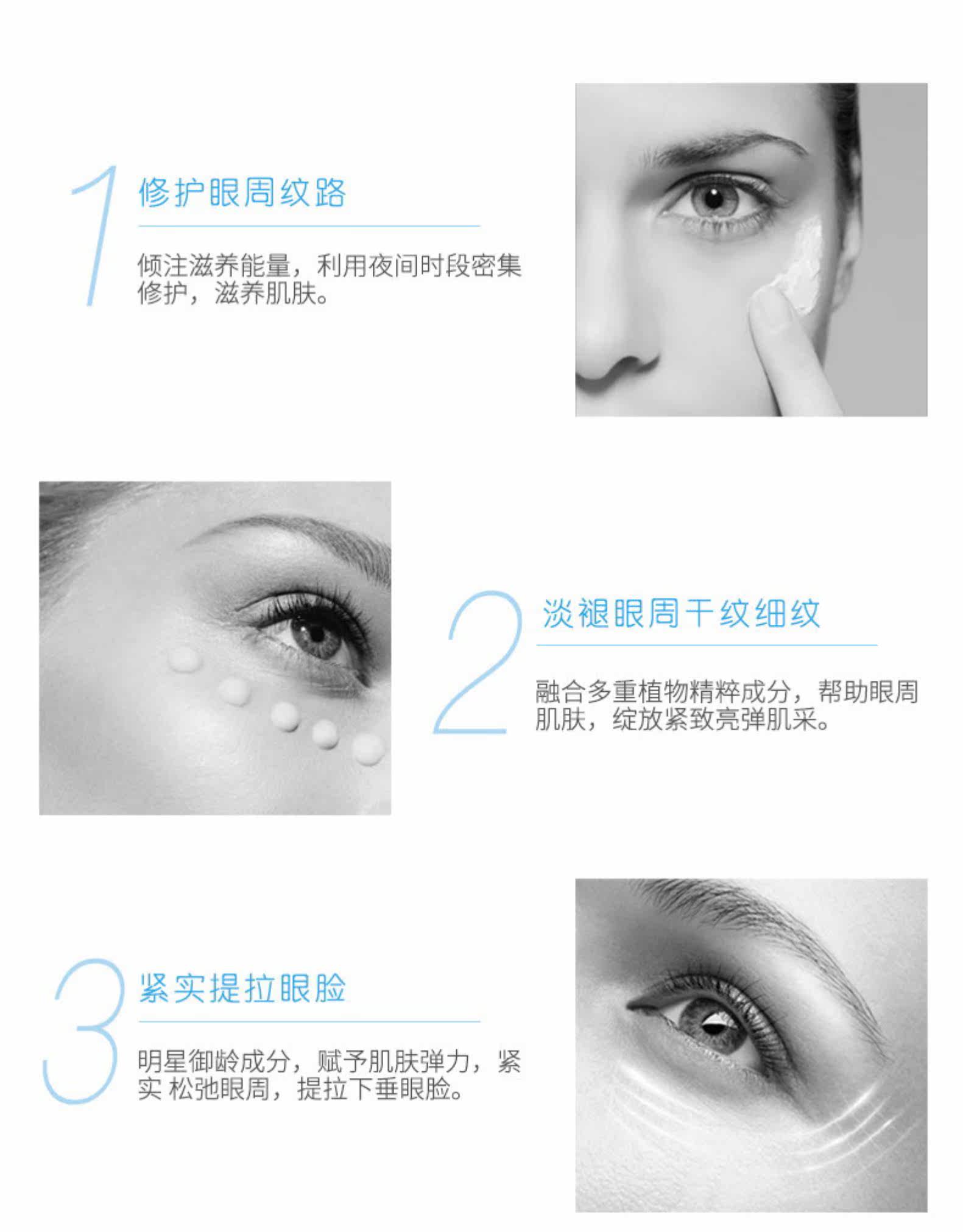 1 修护眼周纹路

倾注滋养能量，利用夜间时段密集修护，滋养肌肤。

2 淡褪眼周干纹细纹

融合多重植物精粹成分，帮助眼周肌肤，绽放紧致亮弹肌采。

3 紧实提拉眼脸

明星御龄成分，赋予肌肤弹力，紧实 松弛眼周，提拉下垂眼脸。