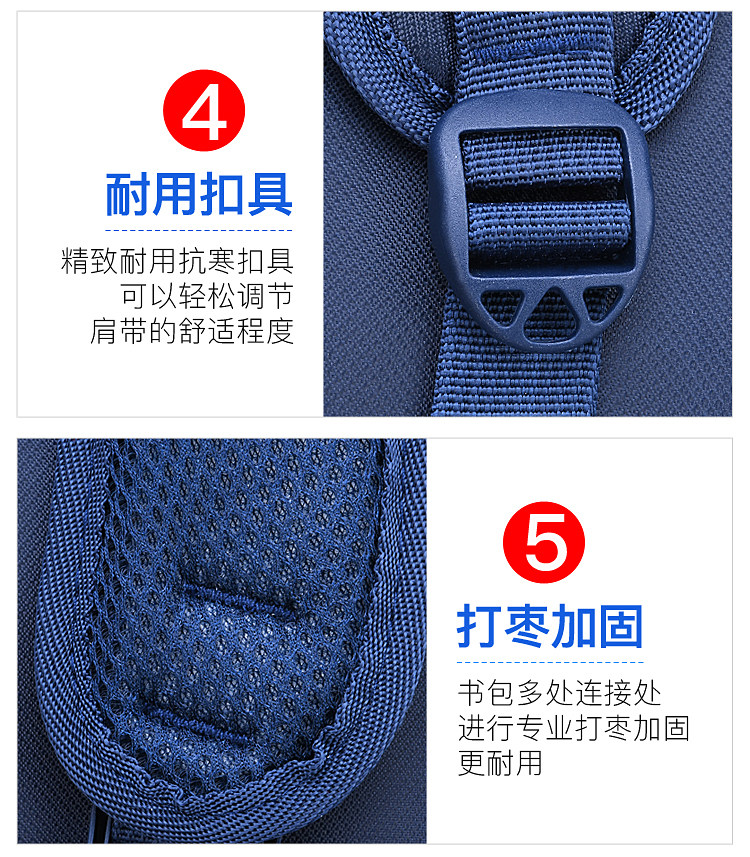 4

耐用扣具

精致耐用抗寒扣具
可以轻松调节
肩带的舒适程度

5

打枣加固

书包多处连接处
进行专业打枣加固
更耐用