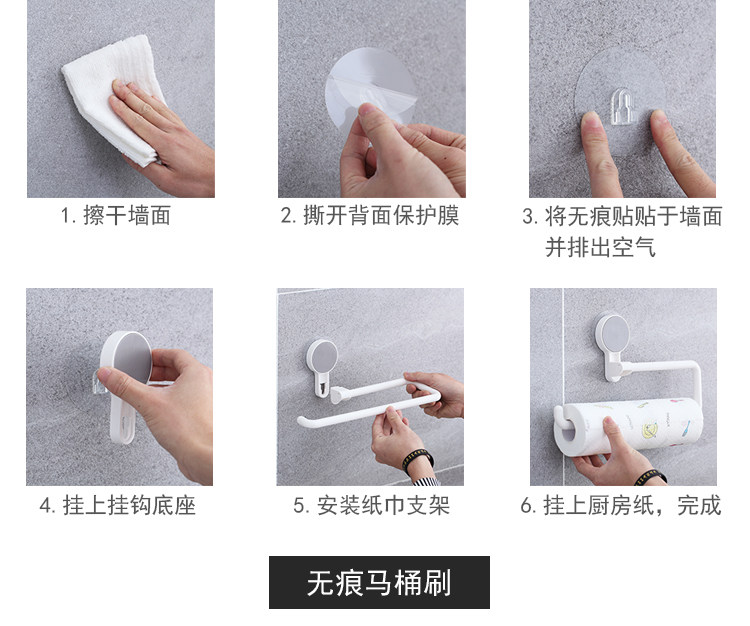 1. 擦干墙面

2. 撕开背面保护膜

3. 将无痕贴贴于墙面并排出空气

4. 挂上挂钩底座

5. 安装纸巾支架

6. 挂上厨房纸，完成

无痕马桶刷