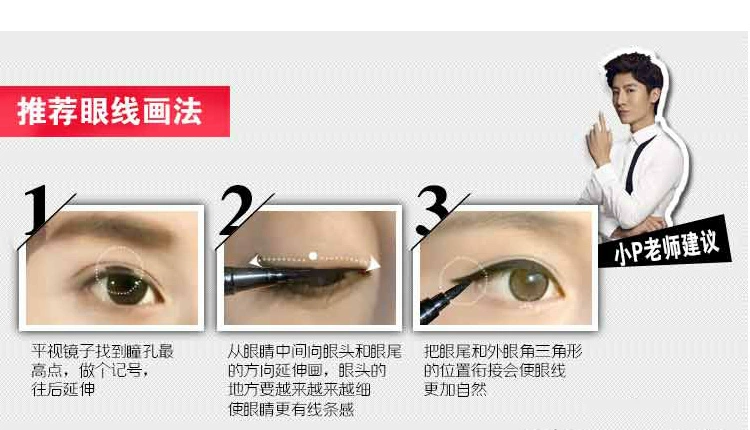 推荐眼线画法

小P老师建议

1

平视镜子找到瞳孔最高点，做个记号，往后延伸

2

从眼睛中间向眼头和眼尾的方向延伸画，眼头的地方要越来越来越细使眼睛更有线条感

3

把眼尾和外眼角三角形的位置衔接会使眼线更加自然