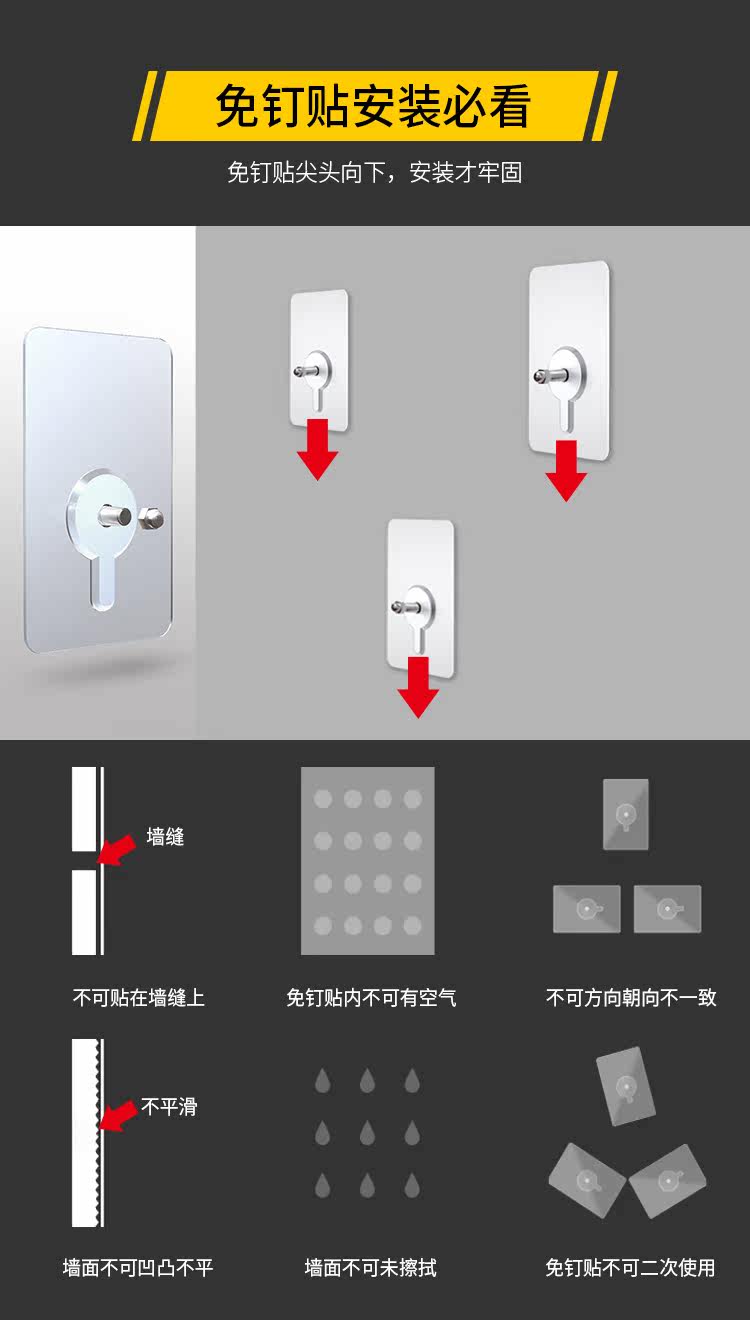 免钉贴安装必看

免钉贴尖头向下，安装才牢固

墙缝

不可贴在墙缝上

免钉贴内不可有空气

不可方向朝向不一致

不平滑

墙面不可凹凸不平

墙面不可未擦拭

免钉贴不可二次使用