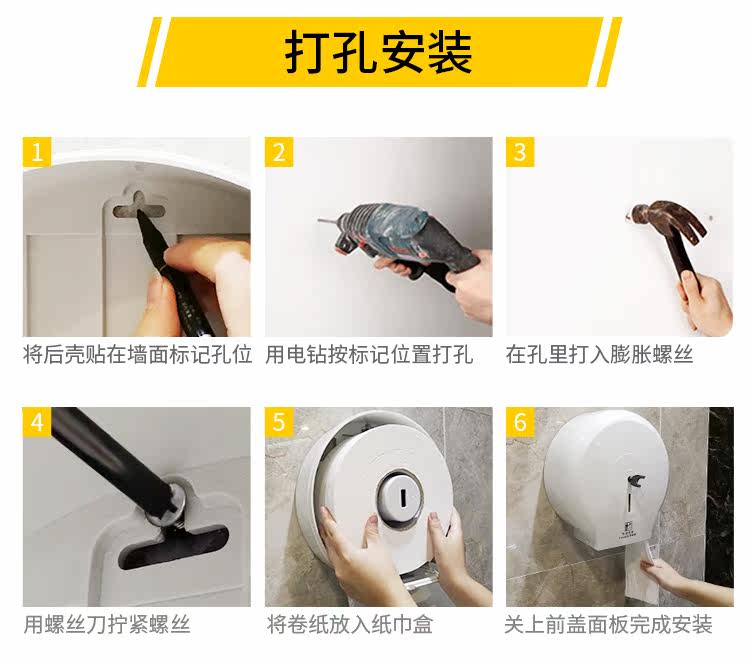 打孔安装

1
将后壳贴在墙面标记孔位

2
用电钻按标记位置打孔

3
在孔里打入膨胀螺丝

4
用螺丝刀拧紧螺丝

5
将卷纸放入纸巾盒

6
关上前盖面板完成安装