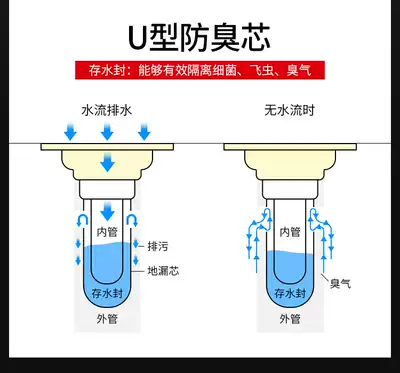 U型防臭芯

存水封：能够有效隔离细菌、飞虫、臭气

水流排水

内管

排污

地漏芯

存水封

外管

无水流时

内管

臭气

存水封

外管