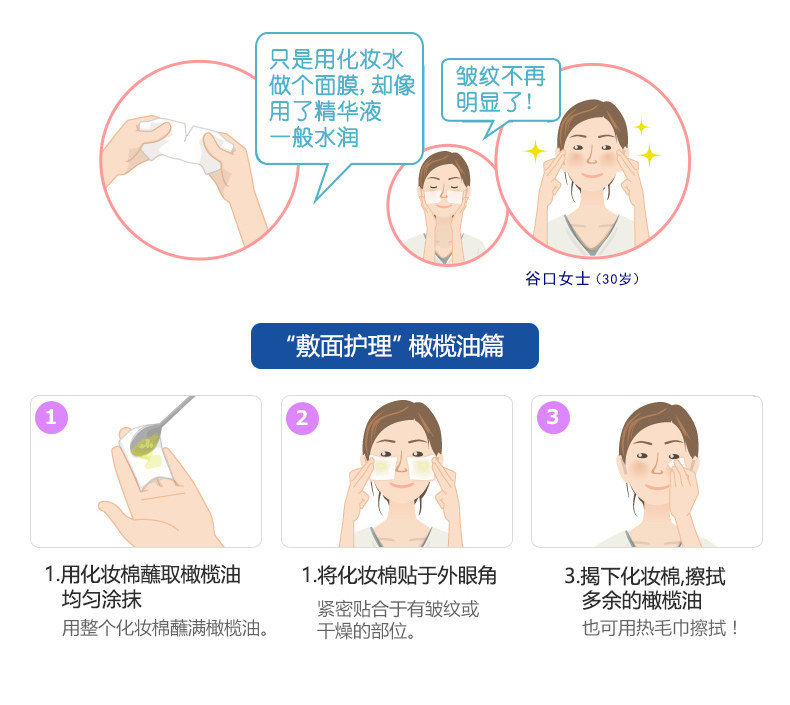 只是用化妆水做个面膜，却像用了精华液一般水润

皱纹不再明显了！

谷口女士（30岁）

“敷面护理”橄榄油篇

1

2

3

1.用化妆棉蘸取橄榄油均匀涂抹
用整个化妆棉蘸满橄榄油。

1.将化妆棉贴于外眼角
紧密贴合于有皱纹或干燥的部位。

3.揭下化妆棉，擦拭多余的橄榄油
也可用热毛巾擦拭！