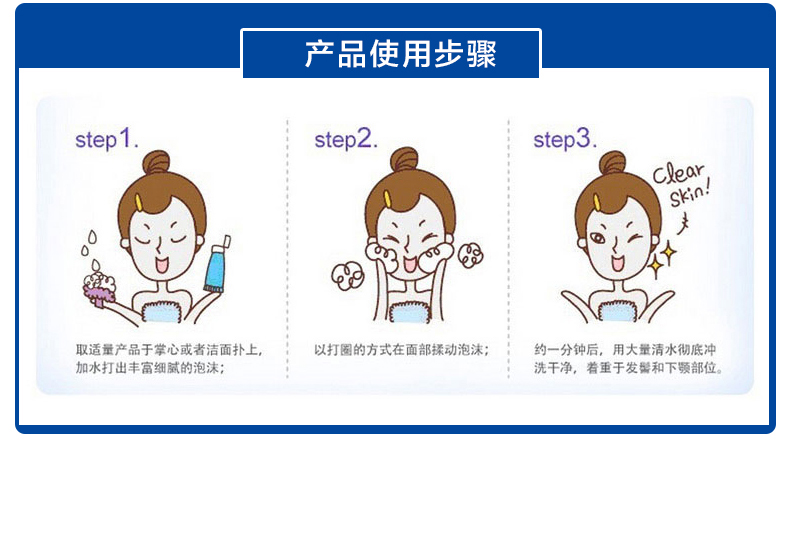 产品使用步骤

step1.

取适量产品于掌心或者洁面扑上，加水打出丰富细腻的泡沫；

step2.

以打圈的方式在面部揉动泡沫；

step3.

Clear Skin!

约一分钟后，用大量清水彻底冲洗干净，着重于发髻和下颚部位。