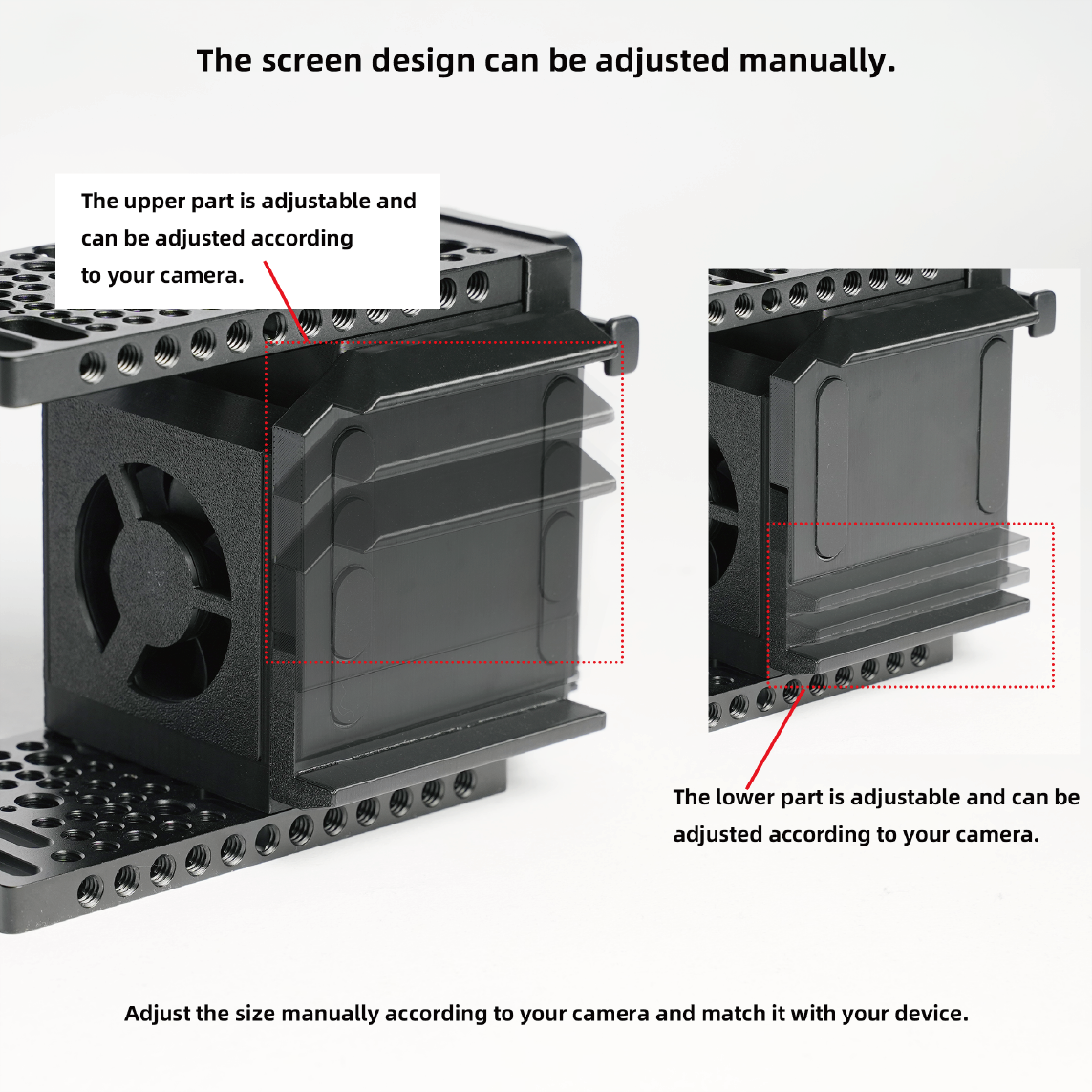 The screen design can be adjusted manually.

The upper part is adjustable and can be adjusted according to your camera.

The lower part is adjustable and can be adjusted according to your camera.

Adjust the size manually according to your camera and match it with your device.