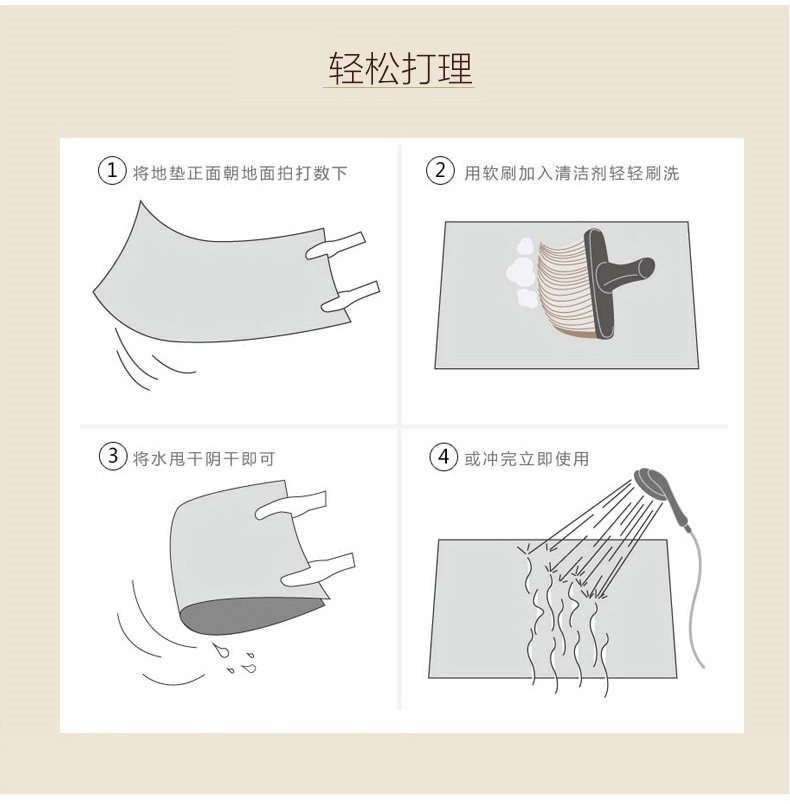 轻松打理

① 将地垫正面朝地面拍打数下

② 用软刷加入清洁剂轻轻刷洗

③ 将水甩干阴干即可

④ 或冲完立即使用