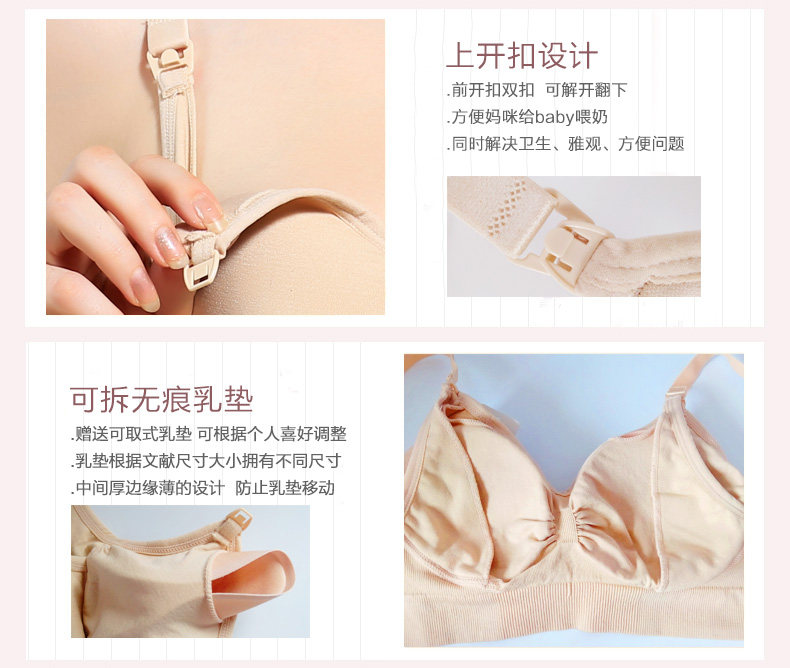 上开扣设计

.前开扣双扣 可解开翻下

.方便妈咪给baby喂奶

.同时解决卫生、雅观、方便问题

可拆无痕乳垫

.赠送可取式乳垫 可根据个人喜好调整

.乳垫根据文献尺寸大小拥有不同尺寸

.中间厚边缘薄的设计 防止乳垫移动