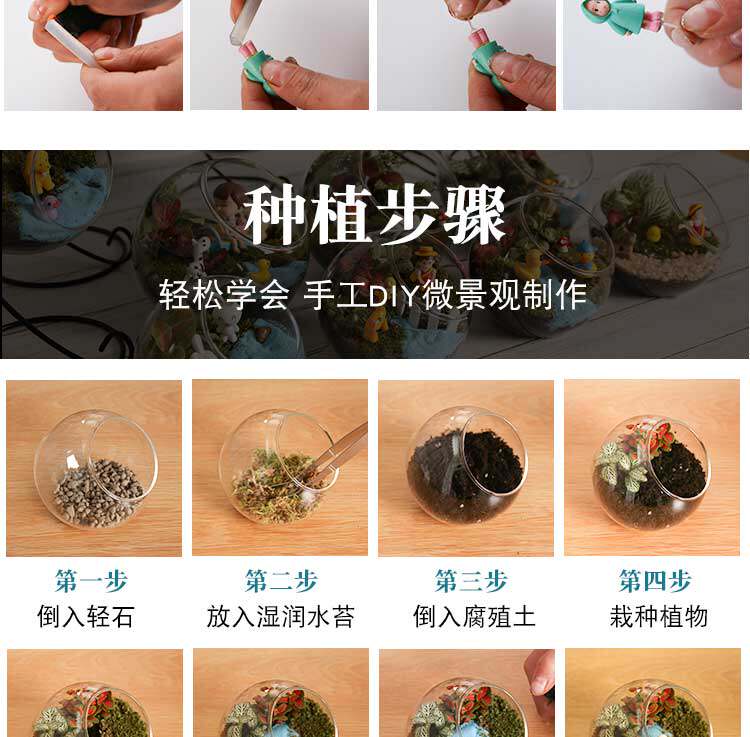 种植步骤

轻松学会 手工DIY微景观制作

第一步
倒入轻石

第二步
放入湿润水苔

第三步
倒入腐殖土

第四步
栽种植物