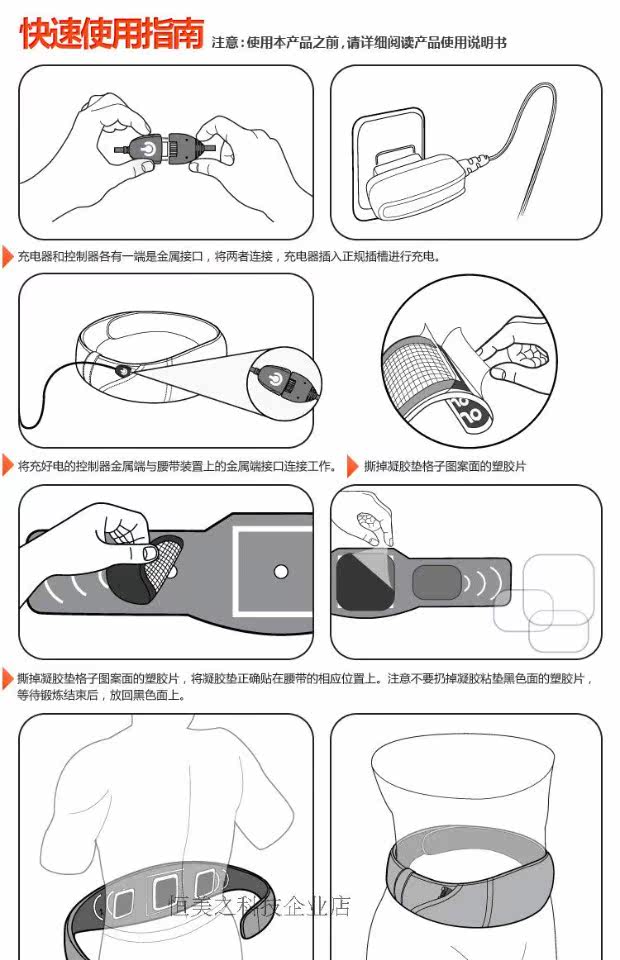 快速使用指南 注意：使用本产品之前，请详细阅读产品使用说明书

充电器和控制器各有一端是金属接口，将两者连接，充电器插入正规插槽进行充电。

将充好电的控制器金属端与腰带装置上的金属端接口连接工作。

撕掉凝胶垫格子图案面的塑胶片

撕掉凝胶垫格子图案面的塑胶片，将凝胶垫正确贴在腰带的相应位置上。注意不要扔掉凝胶粘垫黑色面的塑胶片，等待锻炼结束后，放回黑色面上。

恒美之科技企业店