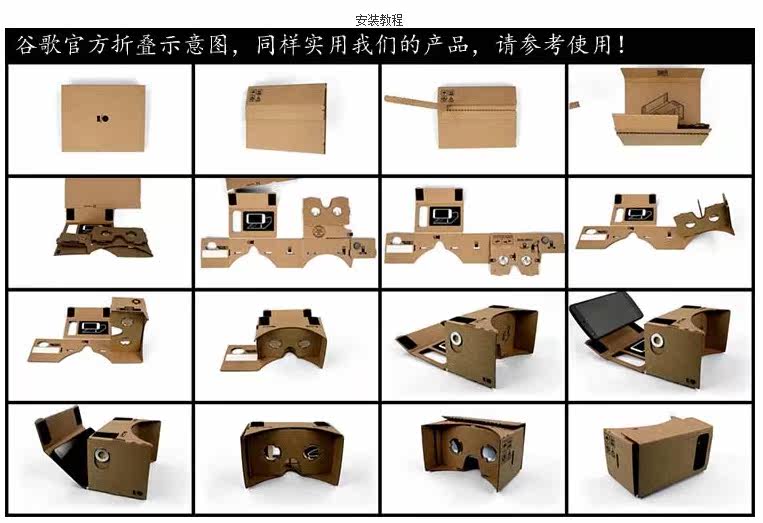 安装教程

谷歌官方折叠示意图，同样实用我们的产品，请参考使用！