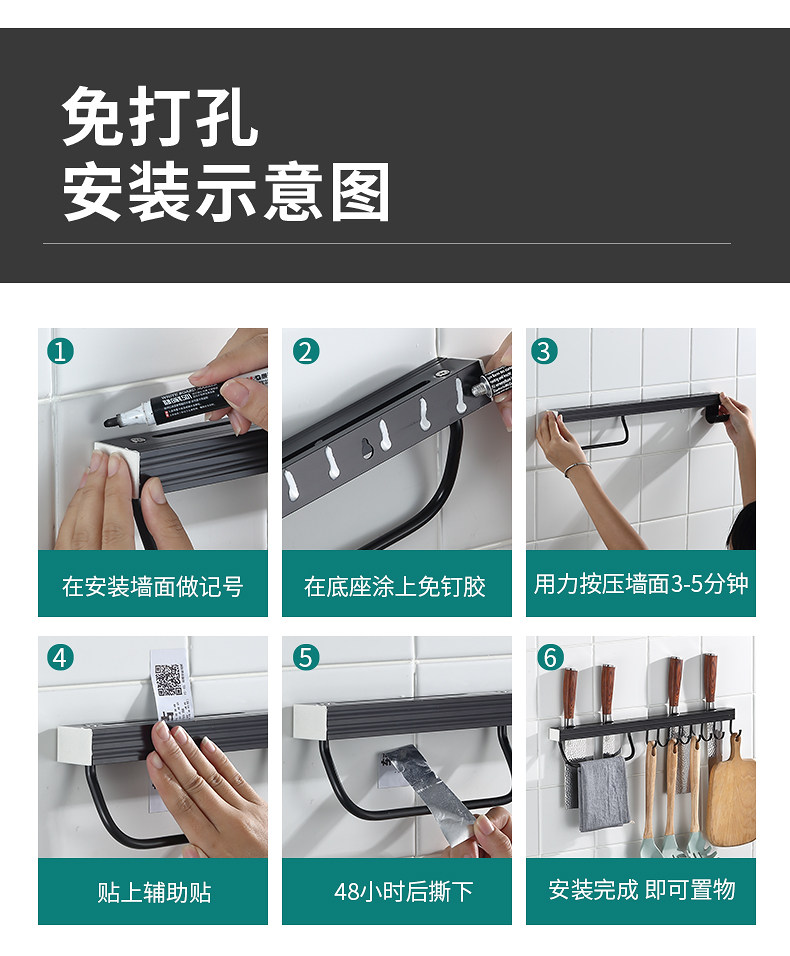 免打孔
安装示意图

1
在安装墙面做记号

2
在底座涂上免钉胶

3
用力按压墙面3-5分钟

4
贴上辅助贴

5
48小时后撕下

6
安装完成 即可置物