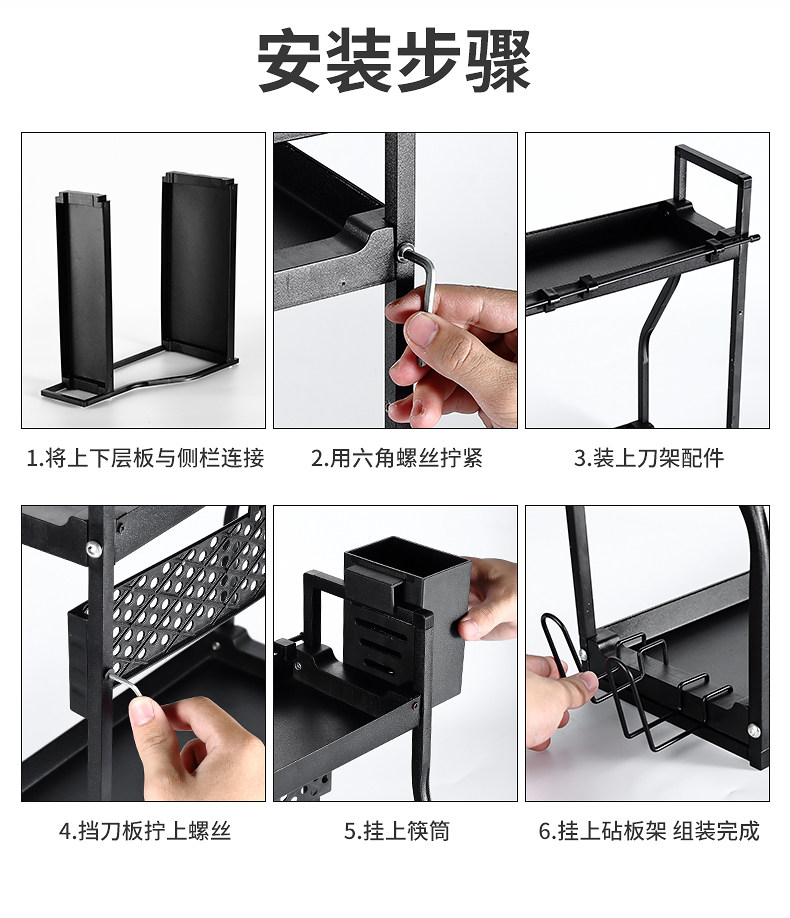 安装步骤

1.将上下层板与侧栏连接

2.用六角螺丝拧紧

3.装上刀架配件

4.挡刀板拧上螺丝

5.挂上筷筒

6.挂上砧板架 组装完成