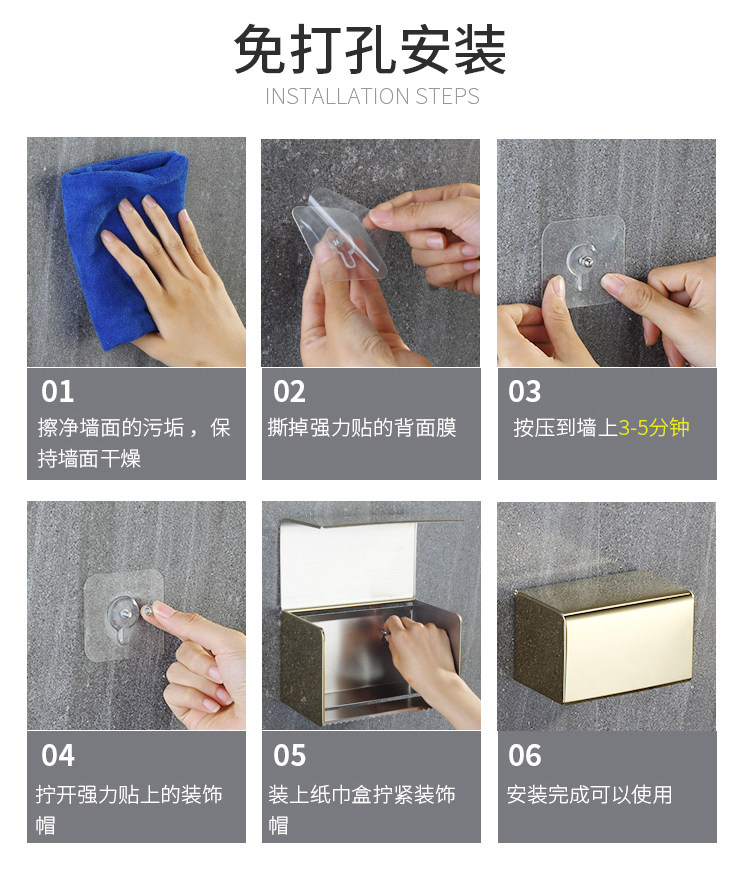 免打孔安装
INSTALLATION STEPS

01
擦净墙面的污垢，保持墙面干燥

02
撕掉强力贴的背面膜

03
按压到墙上3-5分钟

04
拧开强力贴上的装饰帽

05
装上纸巾盒拧紧装饰帽

06
安装完成可以使用