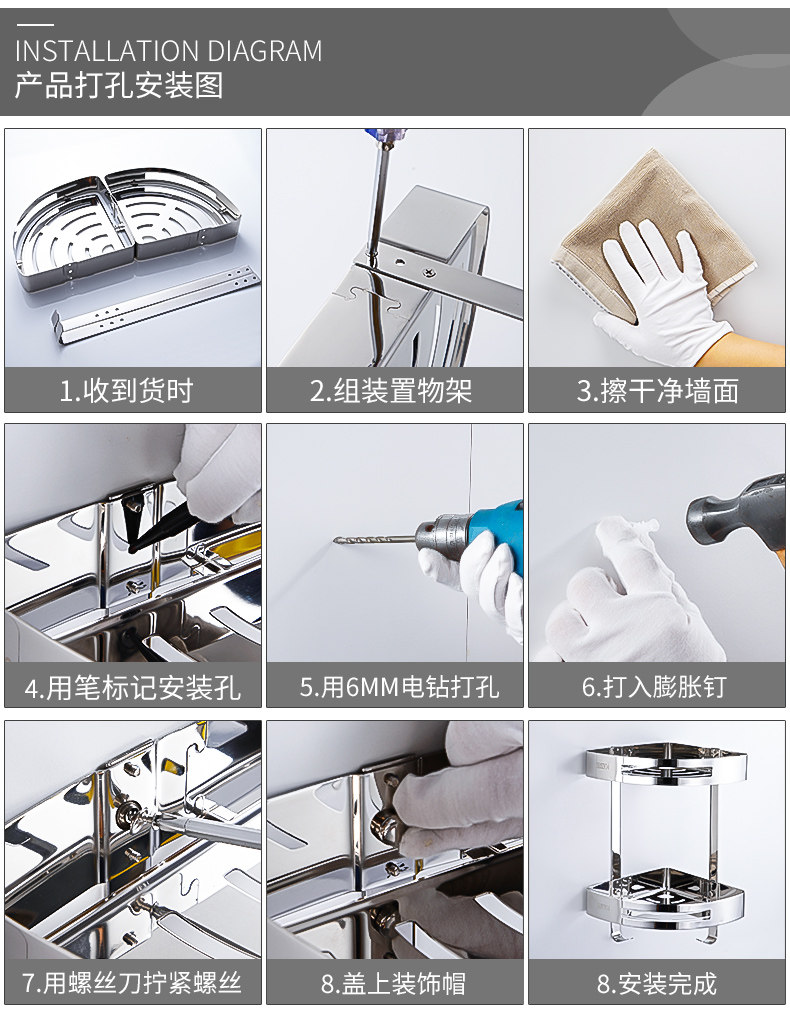 INSTALLATION DIAGRAM
产品打孔安装图

1.收到货时

2.组装置物架

3.擦干净墙面

4.用笔标记安装孔

5.用6MM电钻打孔

6.打入膨胀钉

7.用螺丝刀拧紧螺丝

8.盖上装饰帽

8.安装完成