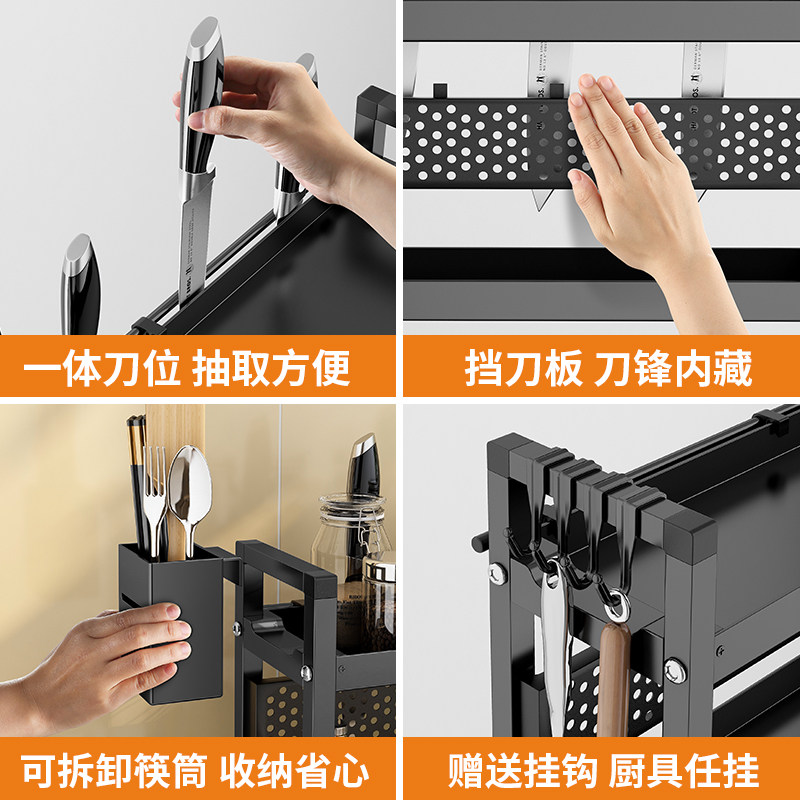 一体刀位 抽取方便

挡刀板 刀锋内藏

可拆卸筷筒 收纳省心

赠送挂钩 厨具任挂