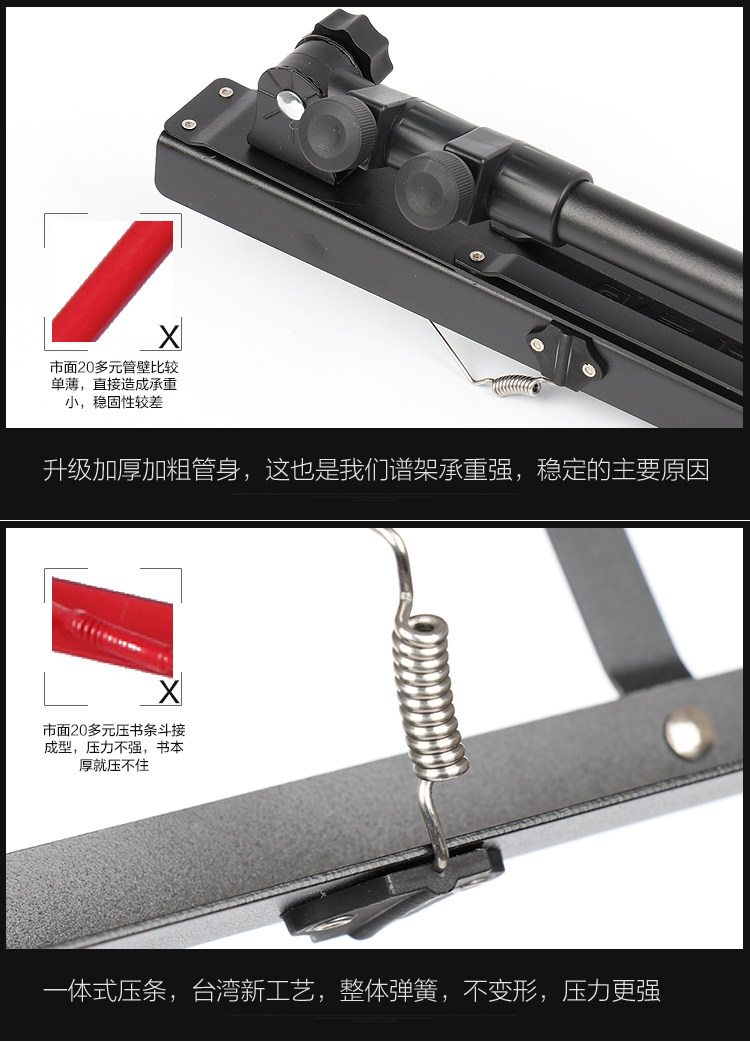 X

市面20多元管壁比较单薄，直接造成承重小，稳固性较差

升级加厚加粗管身，这也是我们谱架承重强，稳定的主要原因

X

市面20多元压书条斗接成型，压力不强，书本厚就压不住

一体式压条，台湾新工艺，整体弹簧，不变形，压力更强