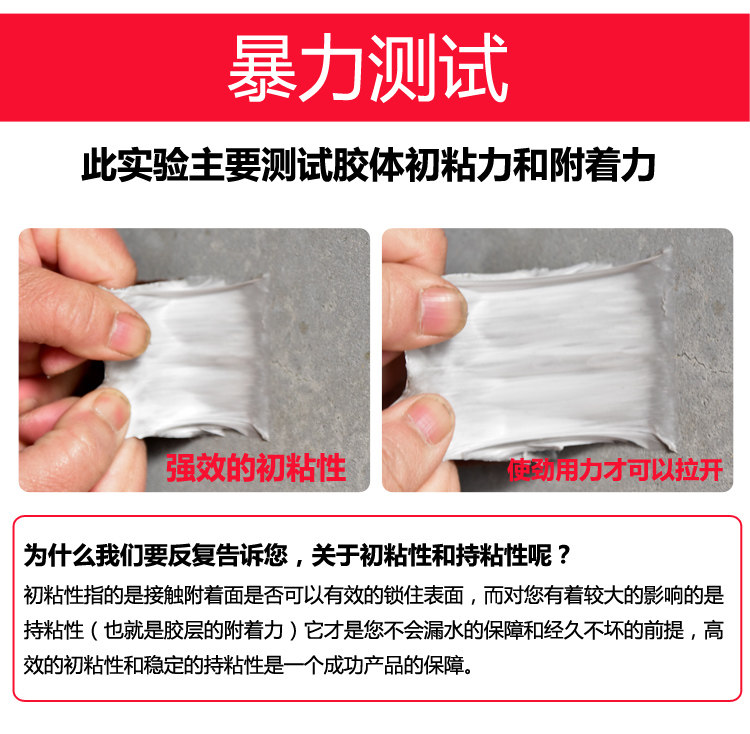 暴力测试

此实验主要测试胶体初粘力和附着力

强效的初粘性

使劲用力才可以拉开

为什么我们要反复告诉您，关于初粘性和持粘性呢？

初粘性指的是接触附着面是否可以有效的锁住表面，而对您有着较大的影响的是持粘性（也就是胶层的附着力）它才是您不会漏水的保障和经久不坏的前提，高效的初粘性和稳定的持粘性是一个成功产品的保障。