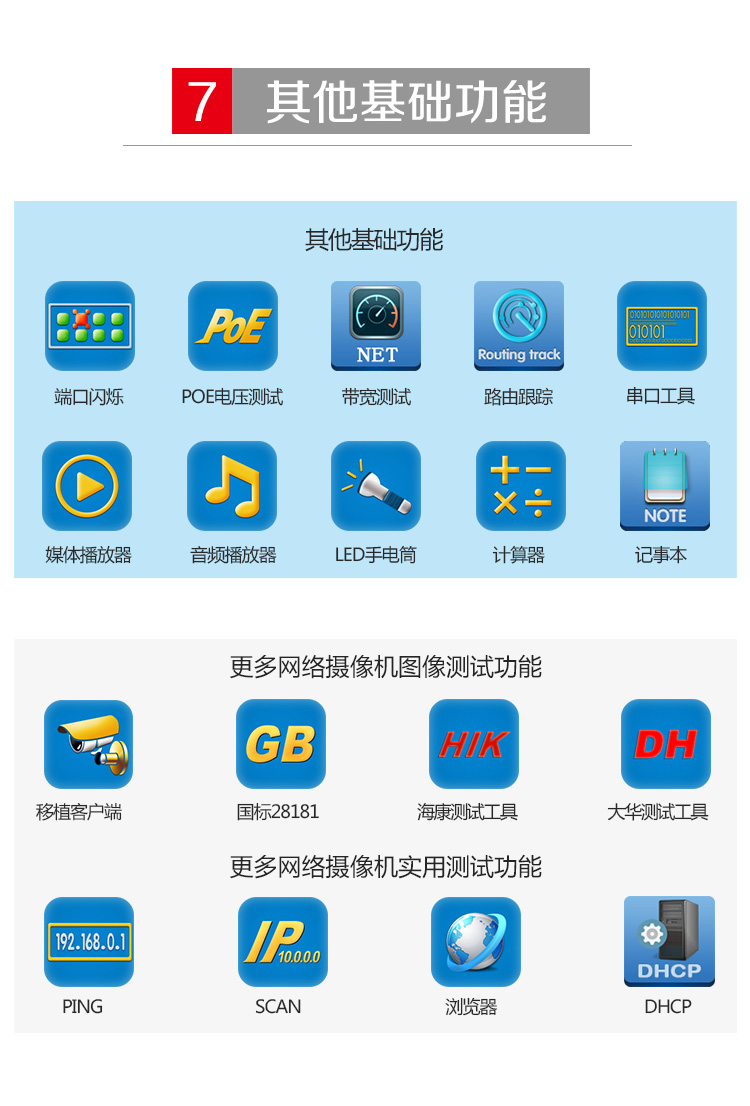 7 其他基础功能

其他基础功能

PoE

NET

Routing track

010101

端口闪烁

POE电压测试

带宽测试

路由跟踪

串口工具

NOTE

媒体播放器

音频播放器

LED手电筒

计算器

记事本

更多网络摄像机图像测试功能

GB

HIK

DH

移植客户端

国标28181

海康测试工具

大华测试工具

更多网络摄像机实用测试功能

192.168.0.1

IP 10.0.0.0

DHCP

PING

SCAN

浏览器

DHCP