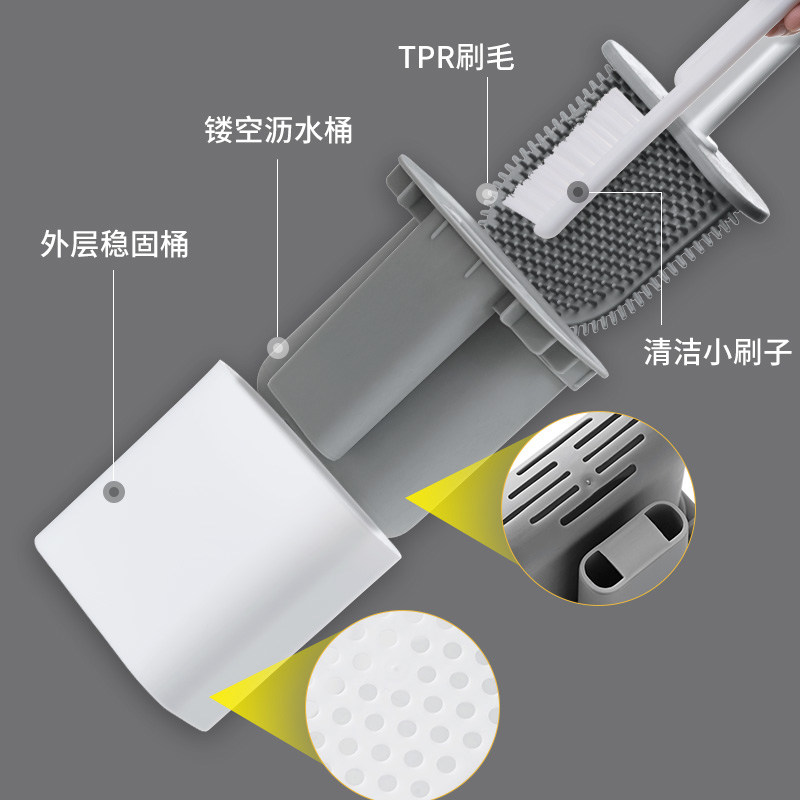 TPR刷毛

镂空沥水桶

外层稳固桶

清洁小刷子