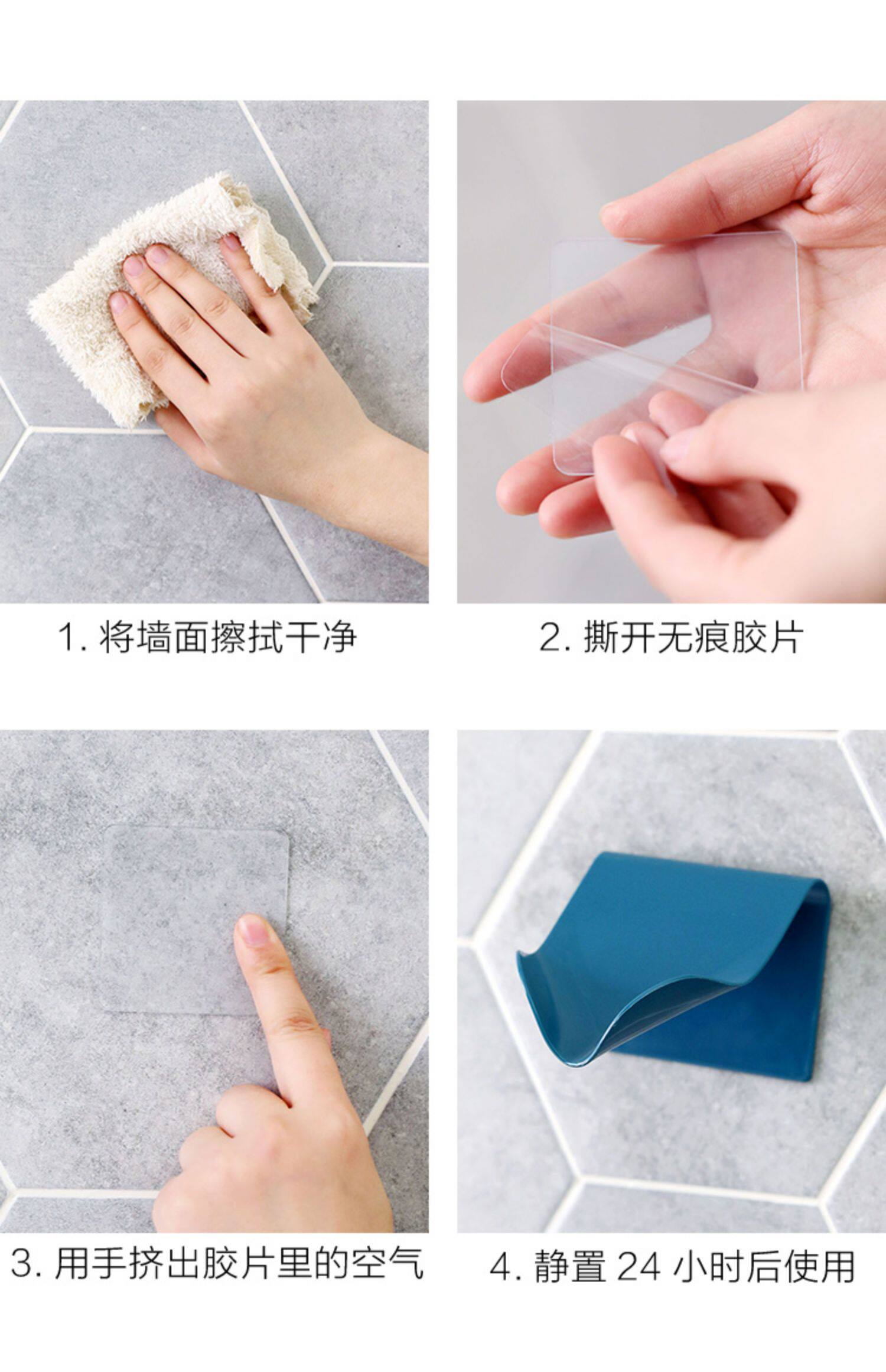 1. 将墙面擦拭干净

2. 撕开无痕胶片

3. 用手挤出胶片里的空气

4. 静置 24 小时后使用