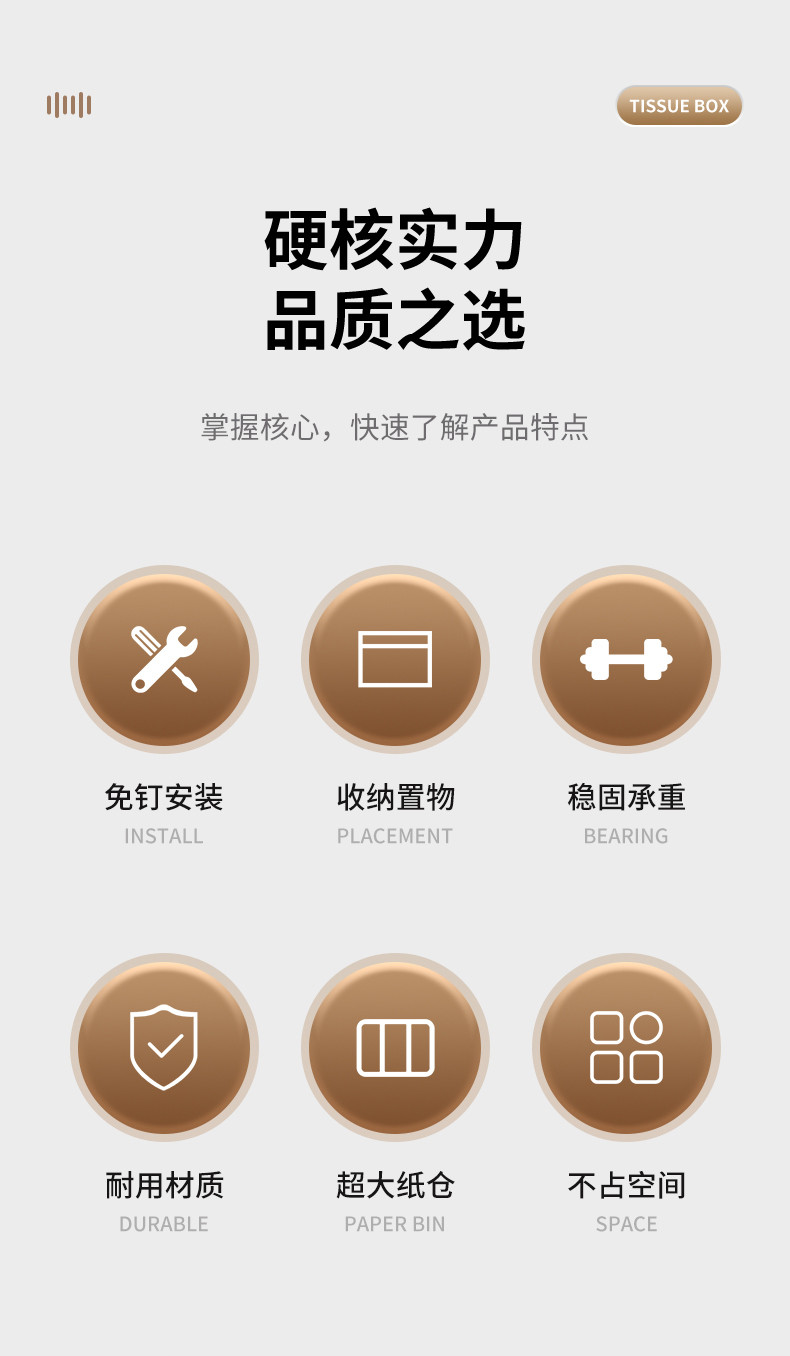 TISSUE BOX

硬核实力
品质之选

掌握核心，快速了解产品特点

免钉安装
INSTALL

收纳置物
PLACEMENT

稳固承重
BEARING

耐用材质
DURABLE

超大纸仓
PAPER BIN

不占空间
SPACE