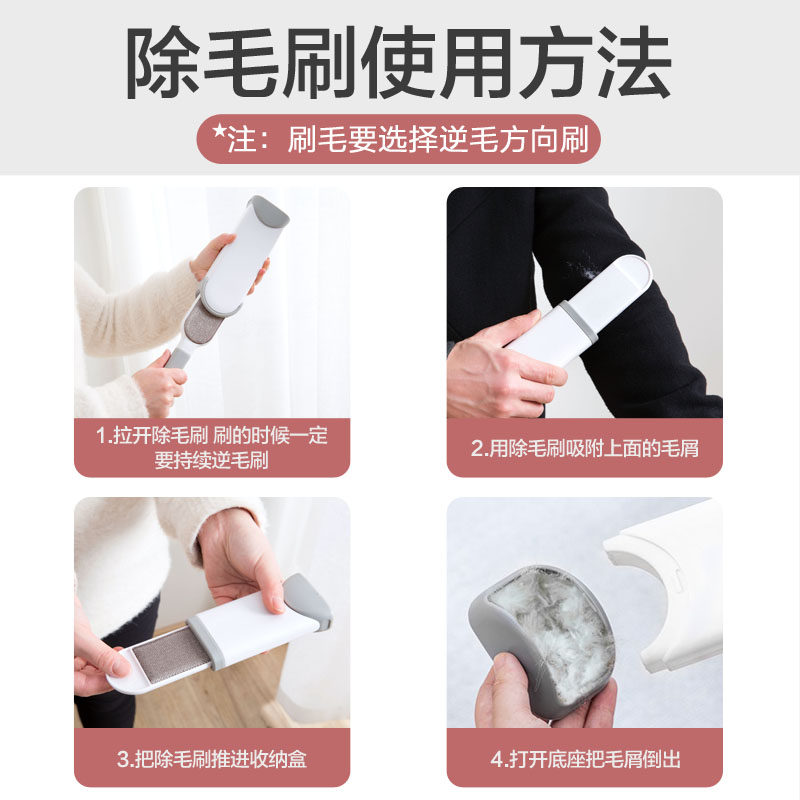 除毛刷使用方法

*注：刷毛要选择逆毛方向刷

1.拉开除毛刷 刷的时候一定要持续逆毛刷

2.用除毛刷吸附上面的毛屑

3.把除毛刷推进收纳盒

4.打开底座把毛屑倒出