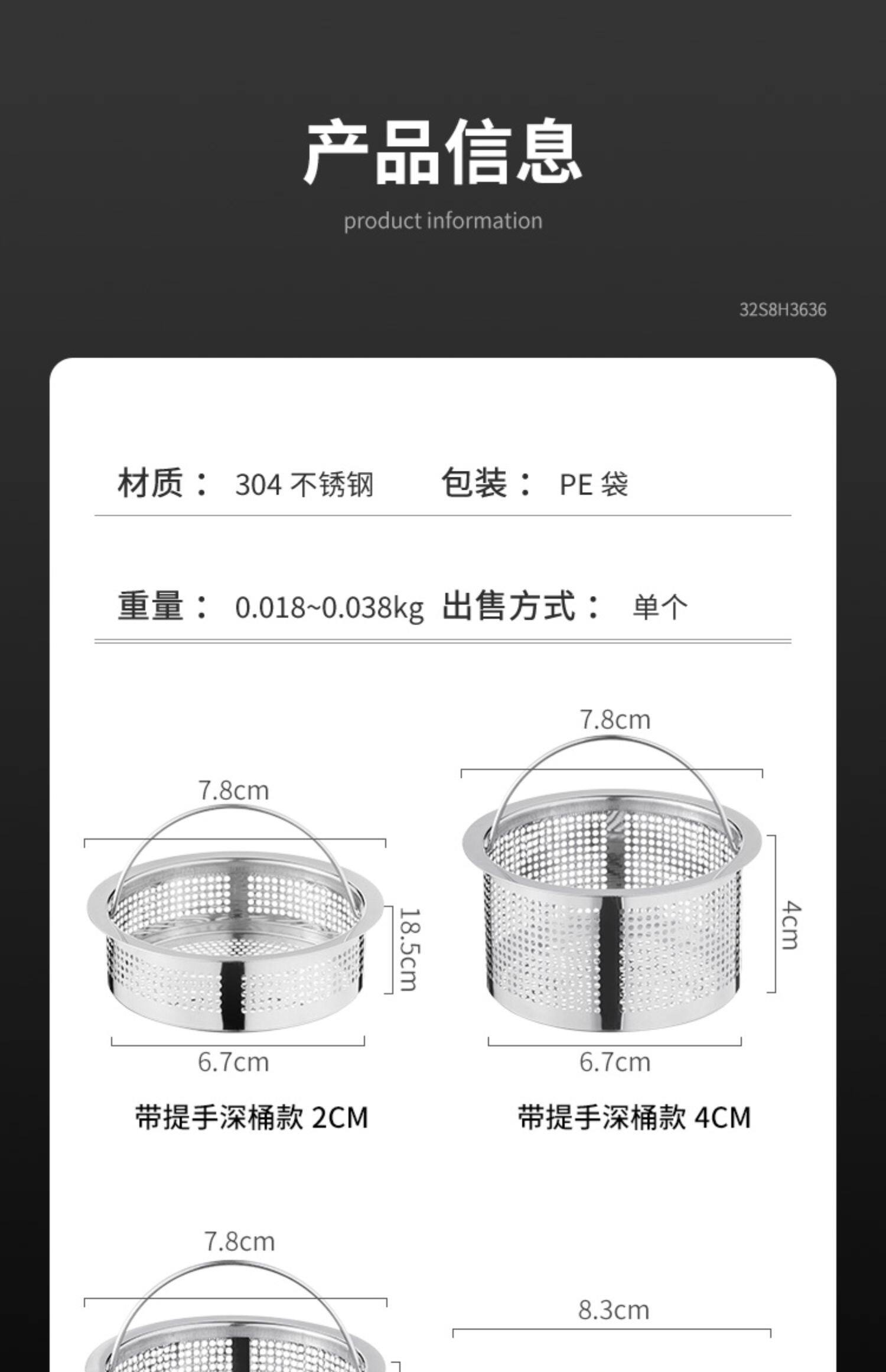 产品信息

product information

32S8H3636

材质： 304 不锈钢 包装： PE 袋

重量： 0.018~0.038kg 出售方式： 单个

7.8cm

18.5cm

6.7cm

带提手深桶款 2CM

7.8cm

4cm

6.7cm

带提手深桶款 4CM

7.8cm

8.3cm