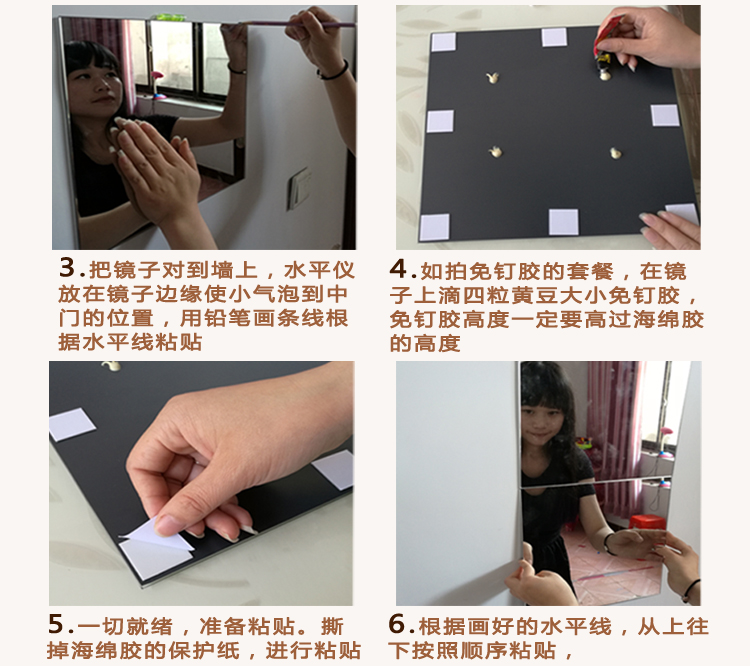 3.把镜子对到墙上，水平仪放在镜子边缘使小气泡到中门的位置，用铅笔画条线根据水平线粘贴

4.如拍免钉胶的套餐，在镜子上滴四粒黄豆大小免钉胶，免钉胶高度一定要高过海绵胶的高度

5.一切就绪，准备粘贴。撕掉海绵胶的保护纸，进行粘贴

6.根据画好的水平线，从上往下按照顺序粘贴，