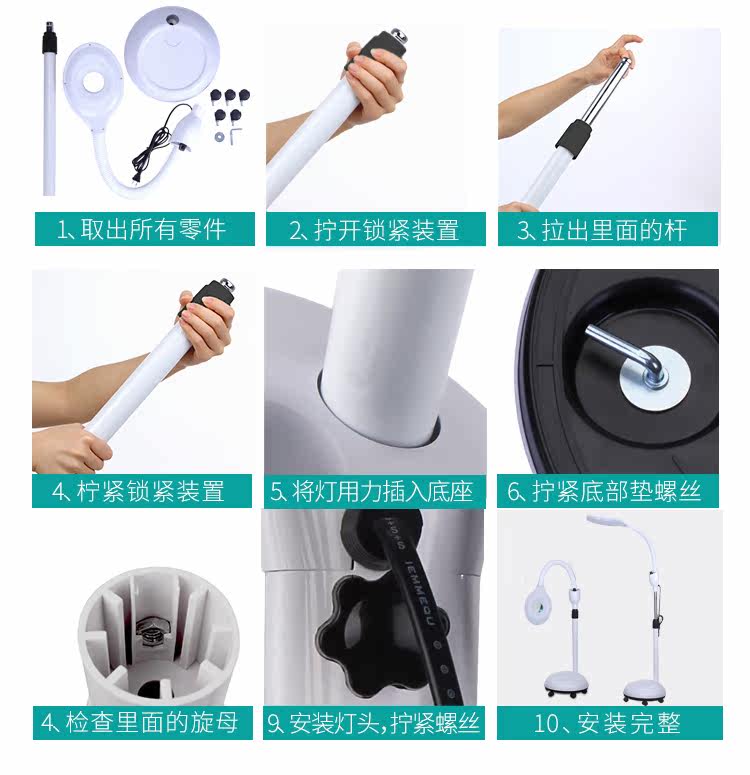 1、取出所有零件

2、拧开锁紧装置

3、拉出里面的杆

4、柠紧锁紧装置

5、将灯用力插入底座

6、拧紧底部垫螺丝

4、检查里面的旋母

9、安装灯头，拧紧螺丝

10、安装完整